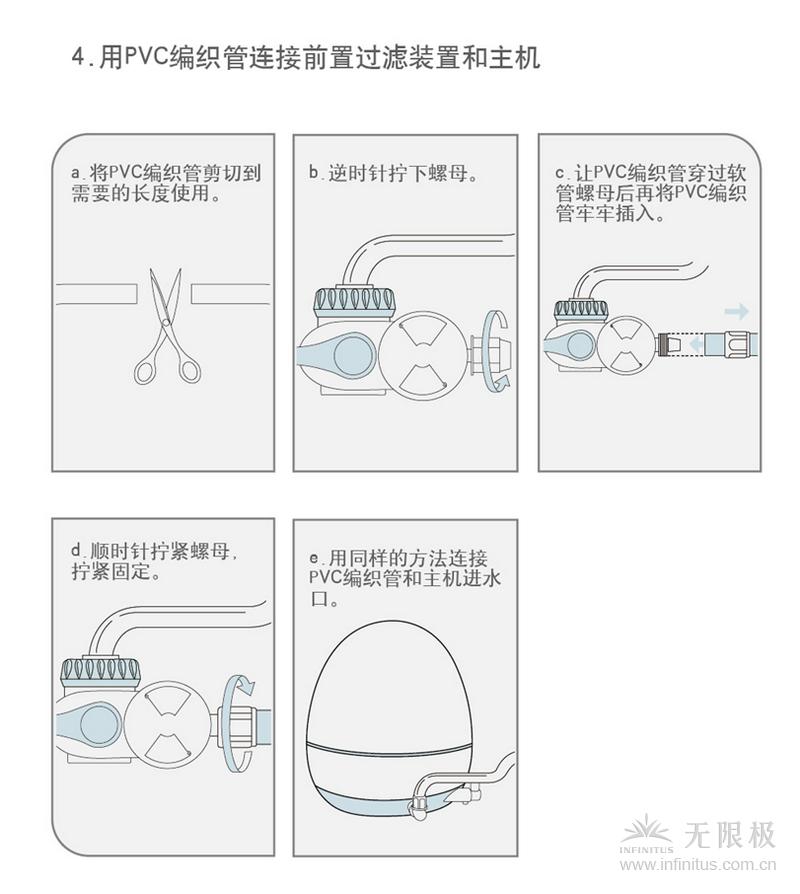 4.用PVC编织管连接前置过滤装置和主机

a.将PVC编织管剪切到需要的长度使用。

b.逆时针拧下螺母。

c.让PVC编织管穿过软管螺母后再将PVC编织管牢牢插入。

d.顺时针拧紧螺母，拧紧固定。

e.用同样的方法连接PVC编织管和主机进水口。

INFINITUS 无限极
www.infinitus.com.cn