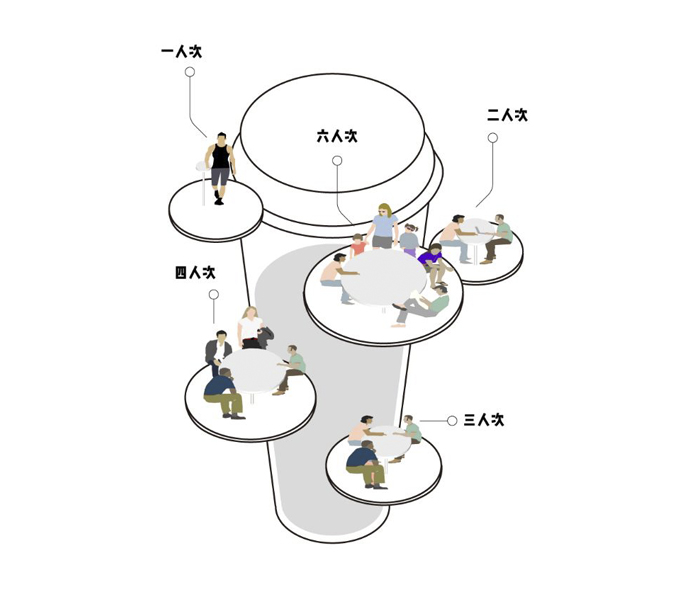 一人次

六人次

二人次

四人次

三人次