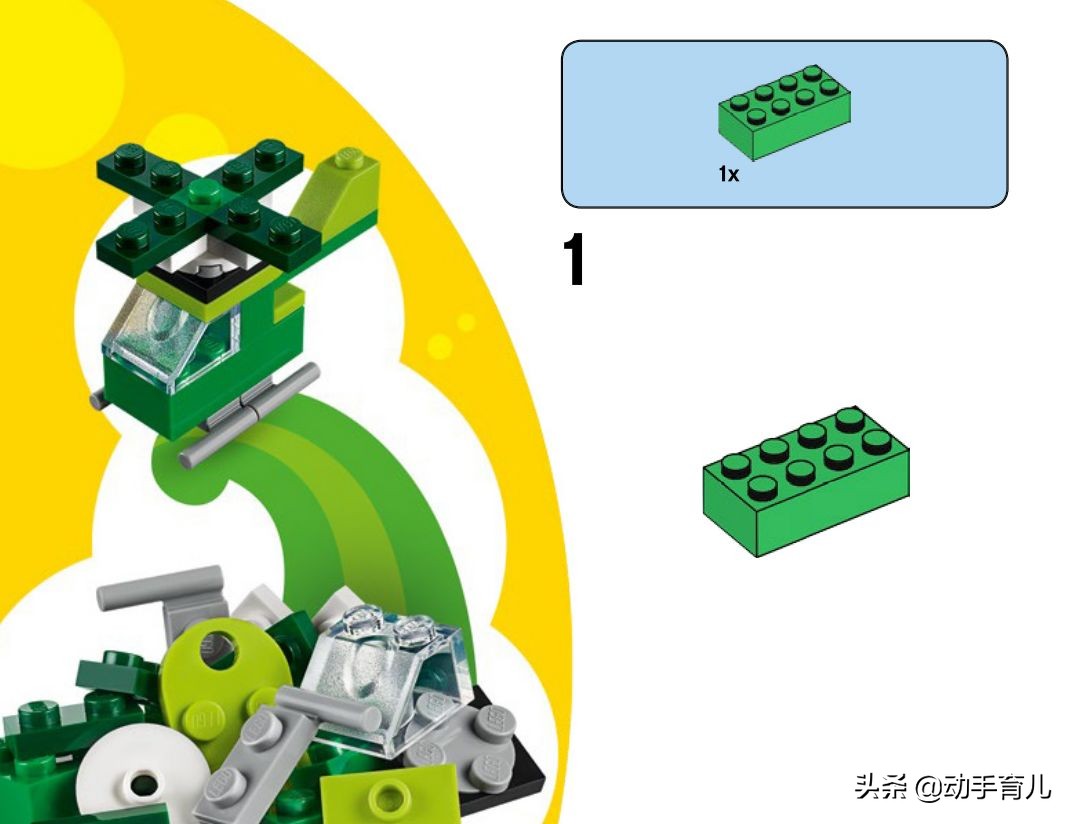 1x

1

头条 @动手育儿