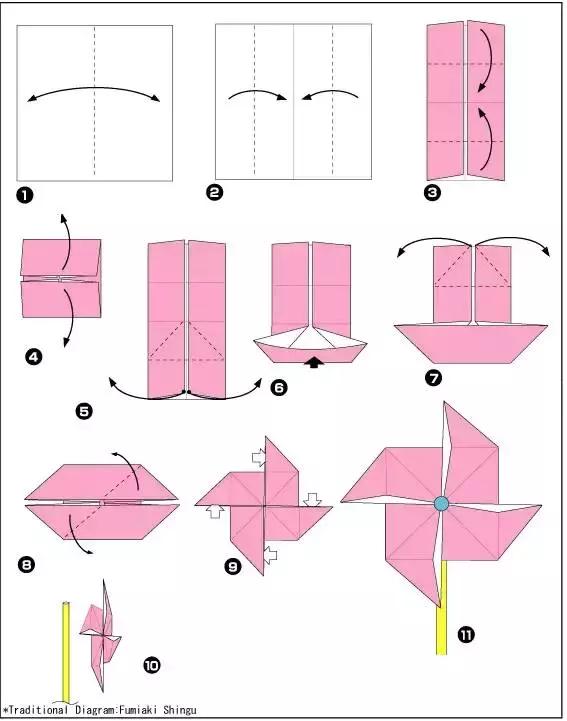 ❶

❷

❸

❹

❺

❻

❼

❽

❾

❿

⓫

*Traditional Diagram:Fumiaki Shingu