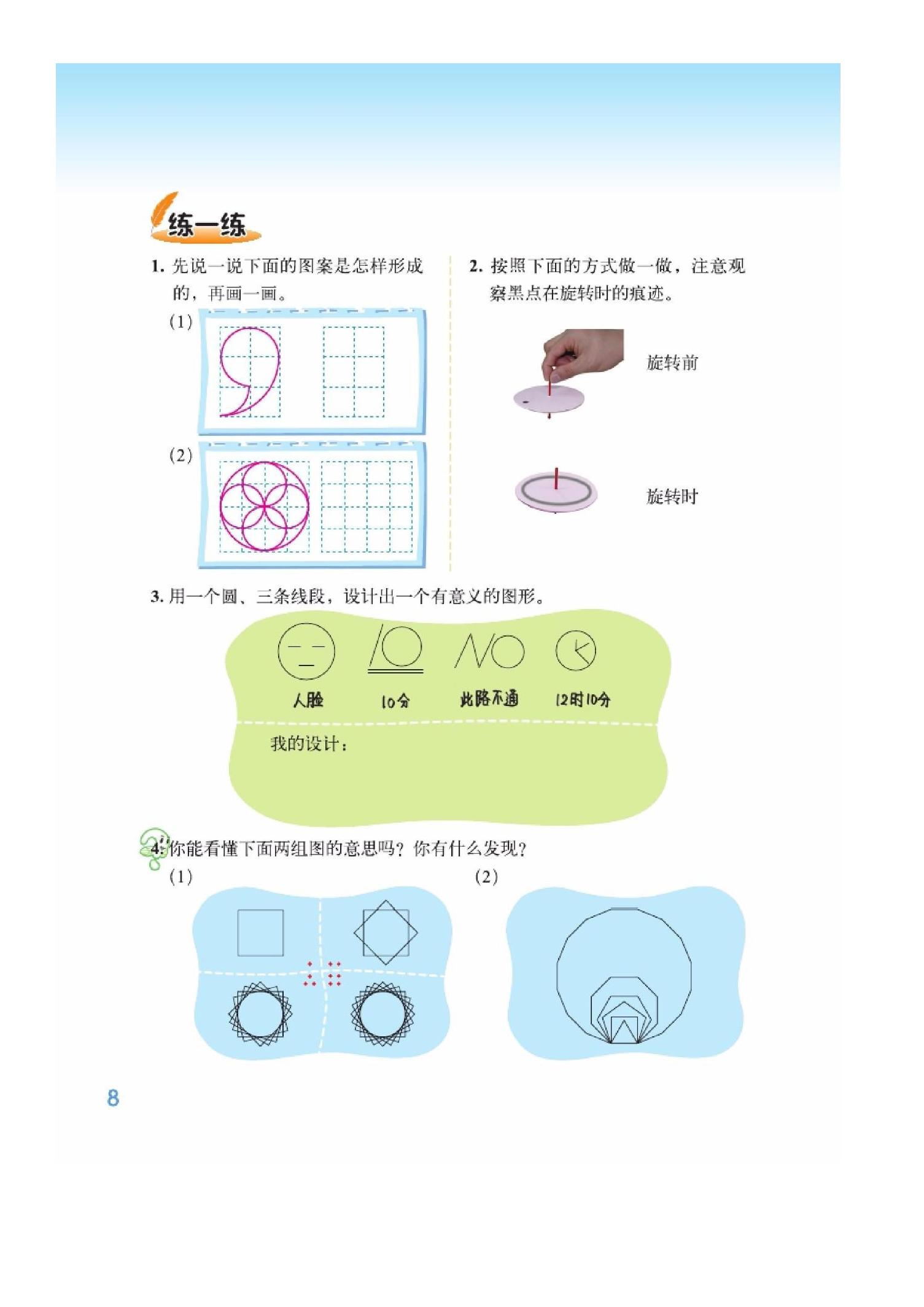 练一练

1. 先说一说下面的图案是怎样形成的，再画一画。

(1)

(2)

2. 按照下面的方式做一做，注意观察黑点在旋转时的痕迹。

旋转前

旋转时

3. 用一个圆、三条线段，设计出一个有意义的图形。

人脸 10分 此路不通 12时10分

我的设计：

4. 你能看懂下面两组图的意思吗？你有什么发现？

(1)

(2)

8