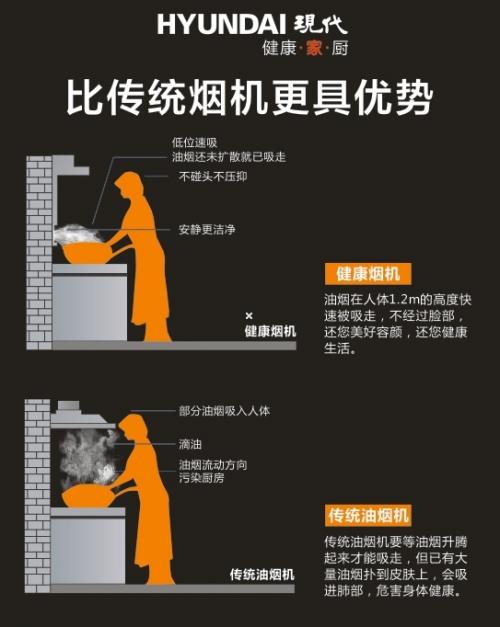 HYUNDAI 現代
健康·家·厨

比传统烟机更具优势

低位速吸
油烟还未扩散就已吸走
不碰头不压抑
安静更洁净

× 健康烟机

健康烟机
油烟在人体1.2m的高度快速被吸走，不经过脸部，还您美好容颜，还您健康生活。

部分油烟吸入人体
滴油
油烟流动方向
污染厨房

传统油烟机

传统油烟机
传统油烟机要等油烟升腾起来才能吸走，但已有大量油烟扑到皮肤上，会吸进肺部，危害身体健康。