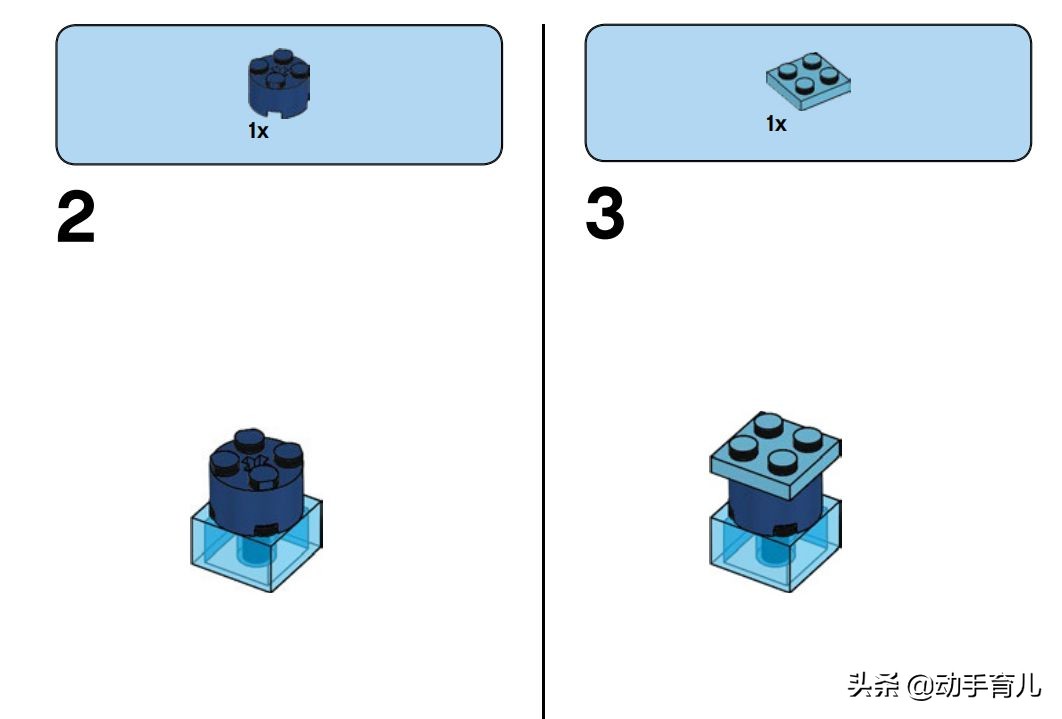 1x

2

1x

3

头条 @动手育儿