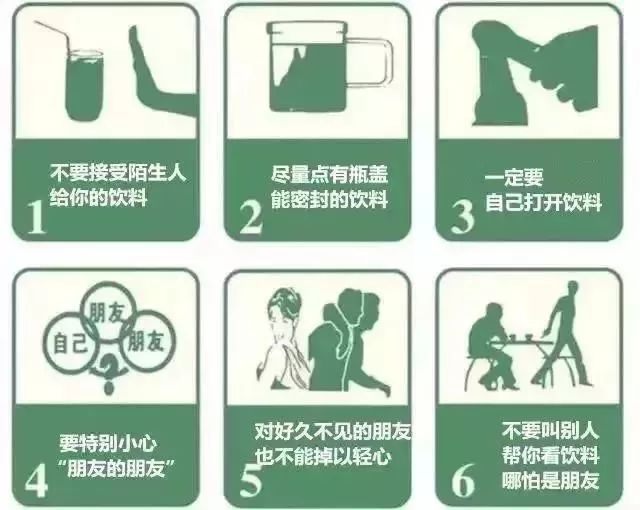 不要接受陌生人给你的饮料
1

尽量点有瓶盖能密封的饮料
2

一定要自己打开饮料
3

朋友
自己
朋友
?

要特别小心“朋友的朋友”
4

对好久不见的朋友也不能掉以轻心
5

不要叫别人帮你看饮料哪怕是朋友
6