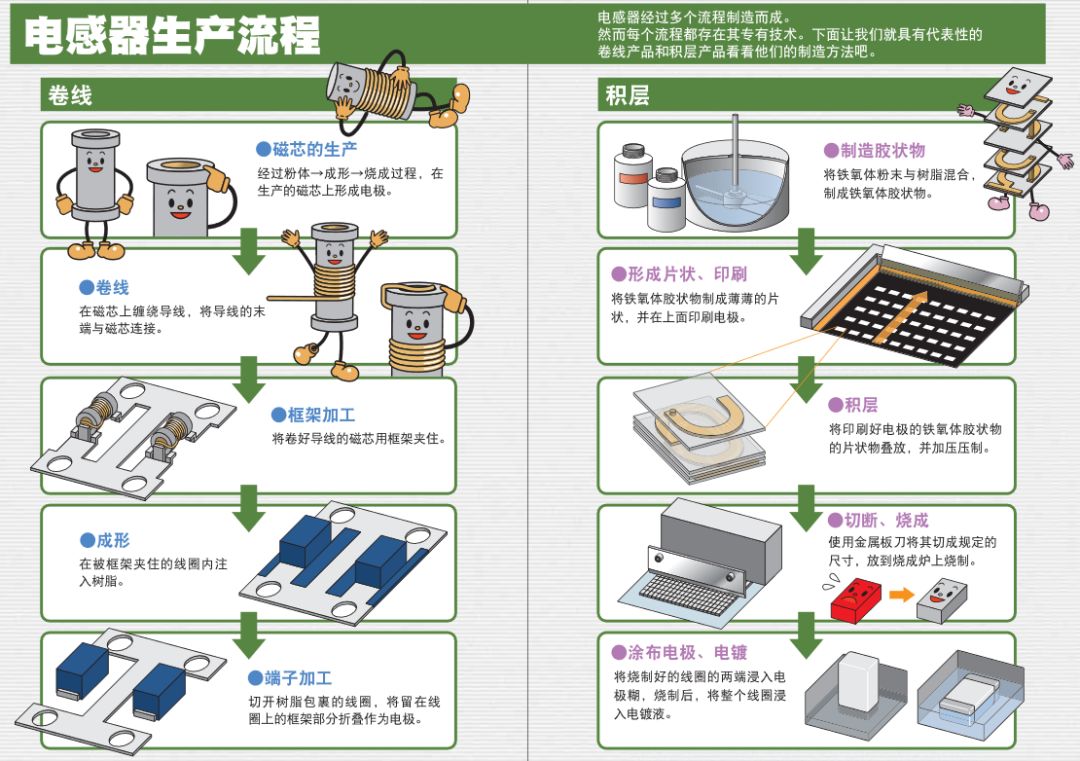 电感器生产流程

电感器经过多个流程制造而成。
然而每个流程都存在其专有技术。下面让我们就具有代表性的卷线产品和积层产品看看他们的制造方法吧。

卷线

●磁芯的生产
经过粉体→成形→烧成过程，在生产的磁芯上形成电极。

●卷线
在磁芯上缠绕导线，将导线的末端与磁芯连接。

●框架加工
将卷好导线的磁芯用框架夹住。

●成形
在被框架夹住的线圈内注入树脂。

●端子加工
切开树脂包裹的线圈，将留在线圈上的框架部分折叠作为电极。

积层

●制造胶状物
将铁氧体粉末与树脂混合，制成铁氧体胶状物。

●形成片状、印刷
将铁氧体胶状物制成薄薄的片状，并在上面印刷电极。

●积层
将印刷好电极的铁氧体胶状物的片状物叠放，并加压压制。

●切断、烧成
使用金属板刀将其切成规定的尺寸，放到烧成炉上烧制。

●涂布电极、电镀
将烧制好的线圈的两端浸入电极糊，烧制后，将整个线圈浸入电镀液。