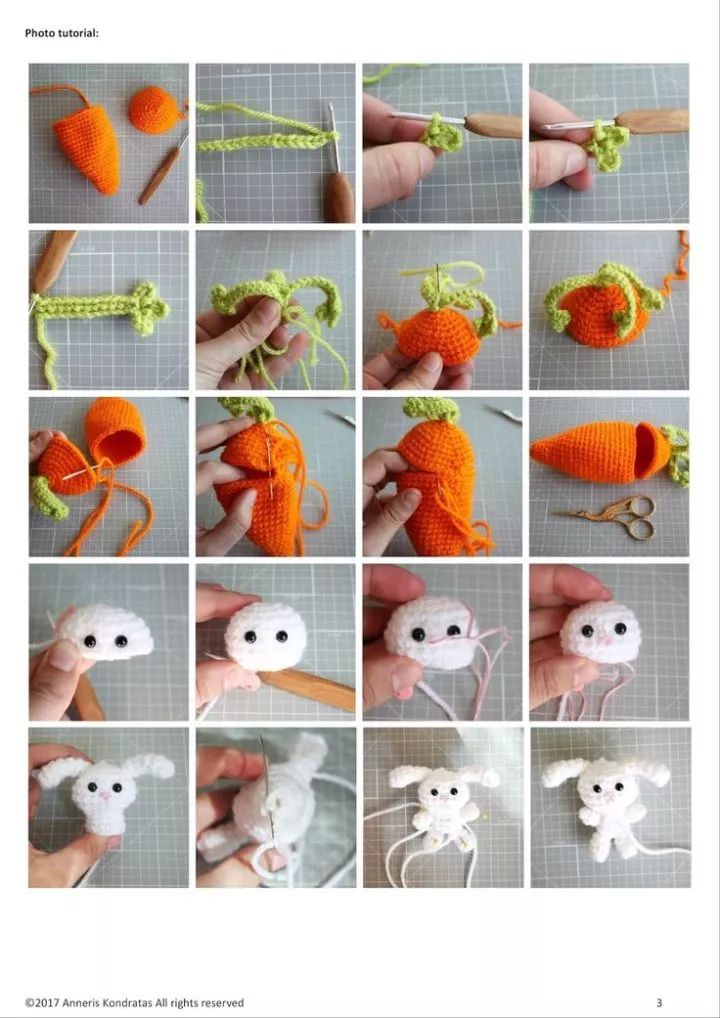 Photo tutorial:

©2017 Anneris Kondratas All rights reserved

3