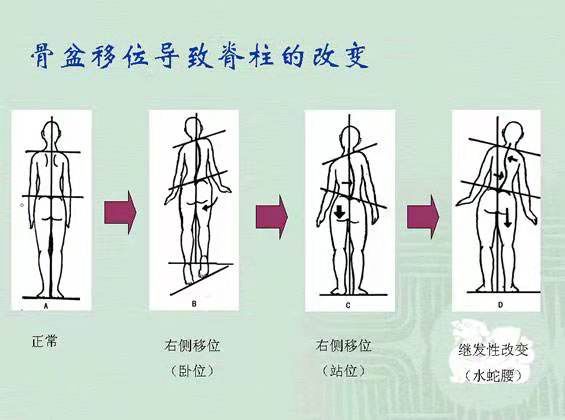 骨盆移位导致脊柱的改变

A

B

C

D

正常

右侧移位
（卧位）

右侧移位
（站位）

继发性改变
（水蛇腰）