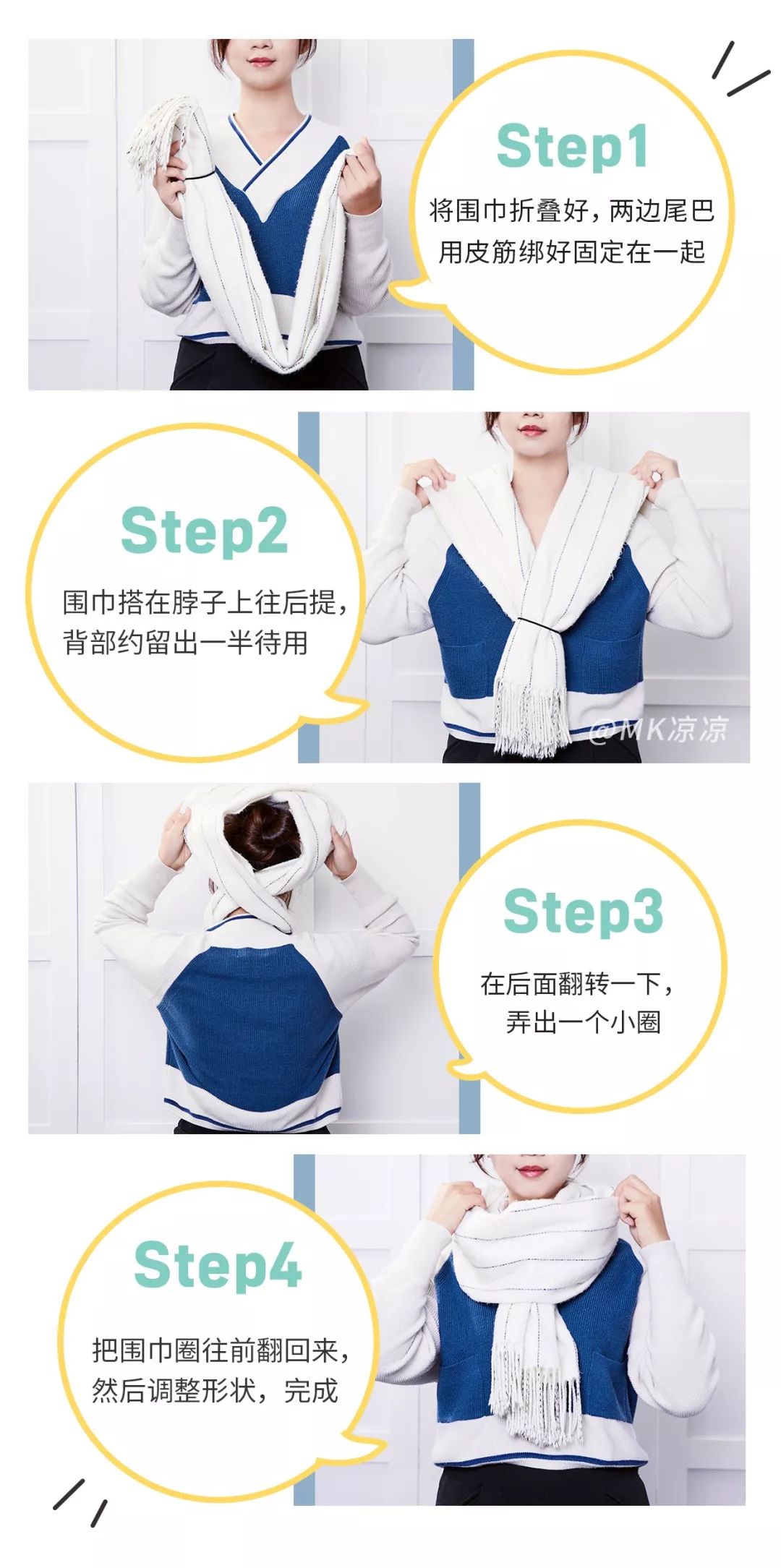 Step1

将围巾折叠好，两边尾巴用皮筋绑好固定在一起

Step2

围巾搭在脖子上往后提，背部约留出一半待用

@MK凉凉

Step3

在后面翻转一下，弄出一个小圈

Step4

把围巾圈往前翻回来，然后调整形状，完成