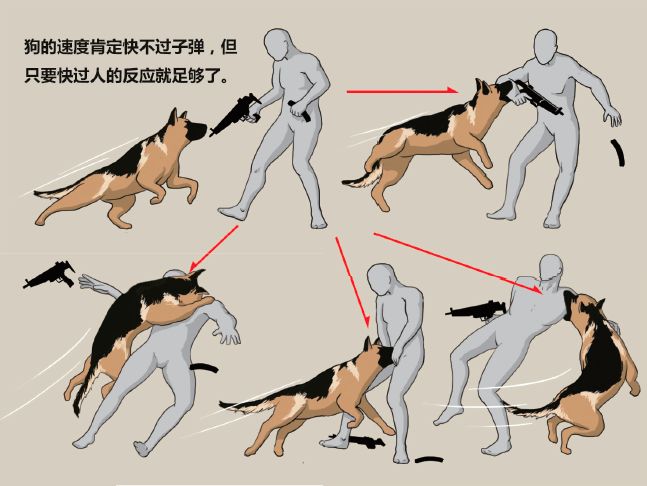 狗的速度肯定快不过子弹，但只要快过人的反应就足够了。