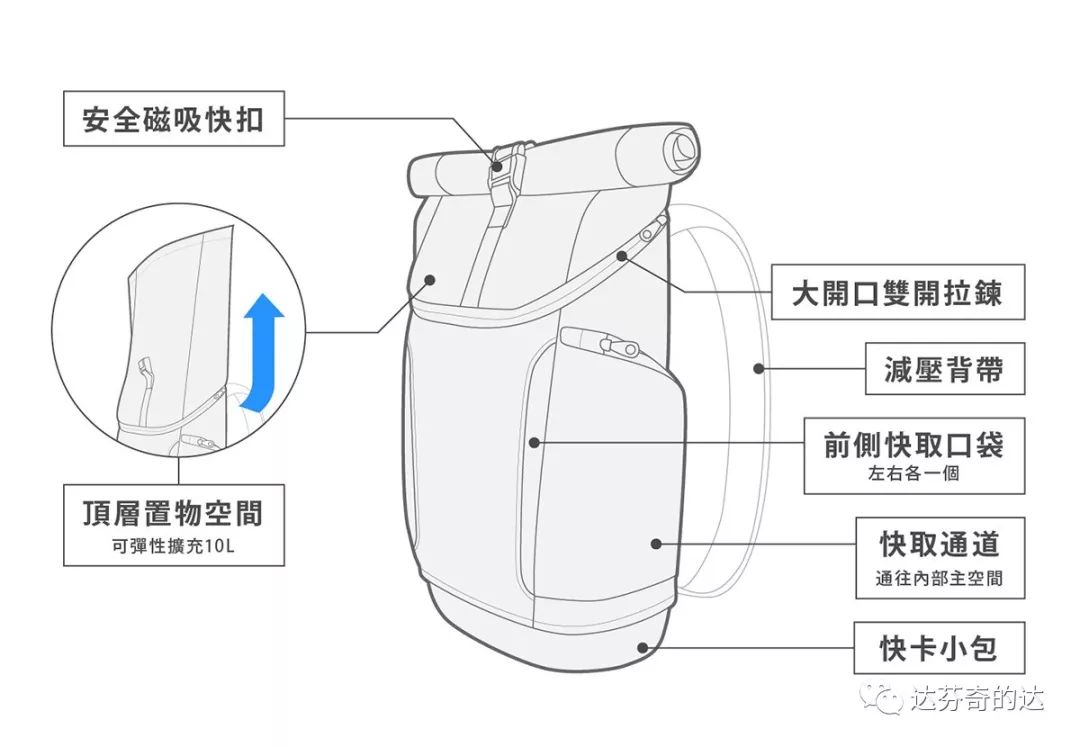 安全磁吸快扣

頂層置物空間
可彈性擴充10L

大開口雙開拉鍊

減壓背帶

前側快取口袋
左右各一個

快取通道
通往內部主空間

快卡小包

达芬奇的达