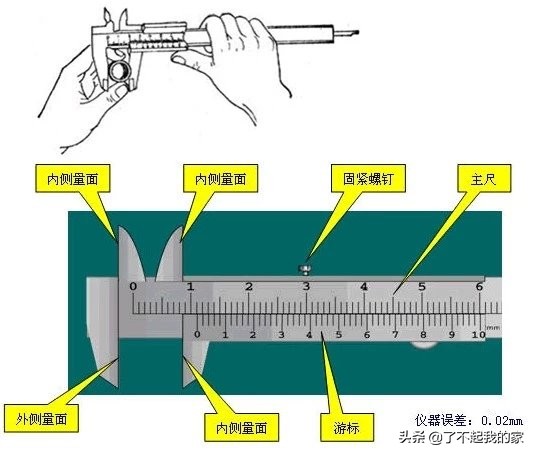 内侧量面

内侧量面

固紧螺钉

主尺

0 1 2 3 4 5 6

0 1 2 3 4 5 6 7 8 9 10

mm

外侧量面

内侧量面

游标

仪器误差：0.02mm

头条 @了不起我的家