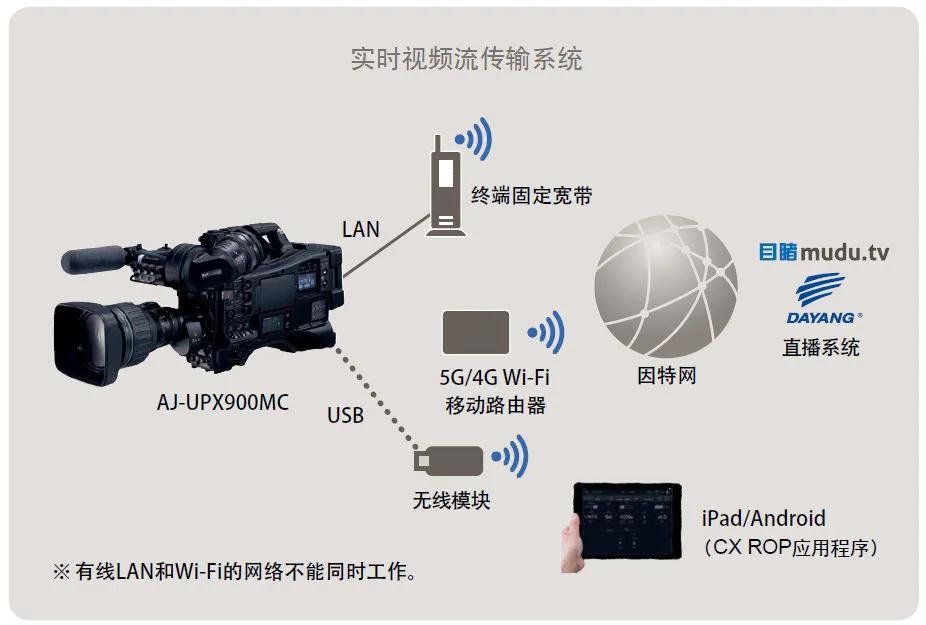 实时视频流传输系统

终端固定宽带

LAN

目睹mudu.tv

DAYANG®

直播系统

5G/4G Wi-Fi
移动路由器

因特网

AJ-UPX900MC

USB

无线模块

iPad/Android
（CX ROP应用程序）

※ 有线LAN和Wi-Fi的网络不能同时工作。