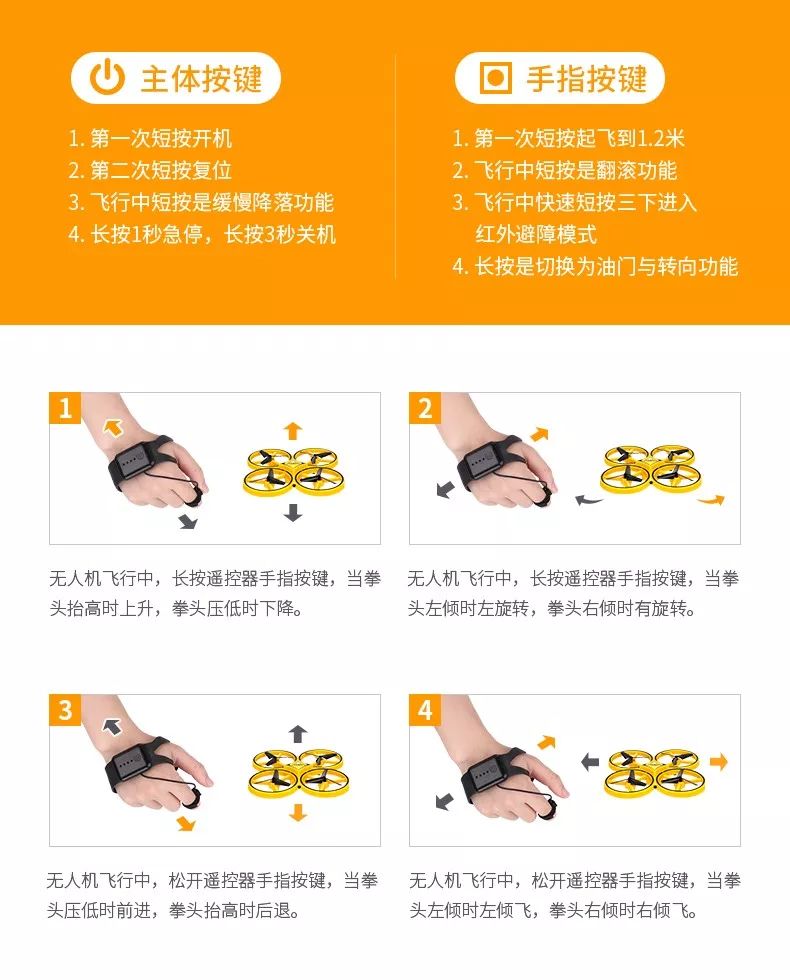 主体按键

1. 第一次短按开机
2. 第二次短按复位
3. 飞行中短按是缓慢降落功能
4. 长按1秒急停，长按3秒关机

手指按键

1. 第一次短按起飞到1.2米
2. 飞行中短按是翻滚功能
3. 飞行中快速短按三下进入红外避障模式
4. 长按是切换为油门与转向功能

1

无人机飞行中，长按遥控器手指按键，当拳头抬高时上升，拳头压低时下降。

2

无人机飞行中，长按遥控器手指按键，当拳头左倾时左旋转，拳头右倾时有旋转。

3

无人机飞行中，松开遥控器手指按键，当拳头压低时前进，拳头抬高时后退。

4

无人机飞行中，松开遥控器手指按键，当拳头左倾时左倾飞，拳头右倾时右倾飞。