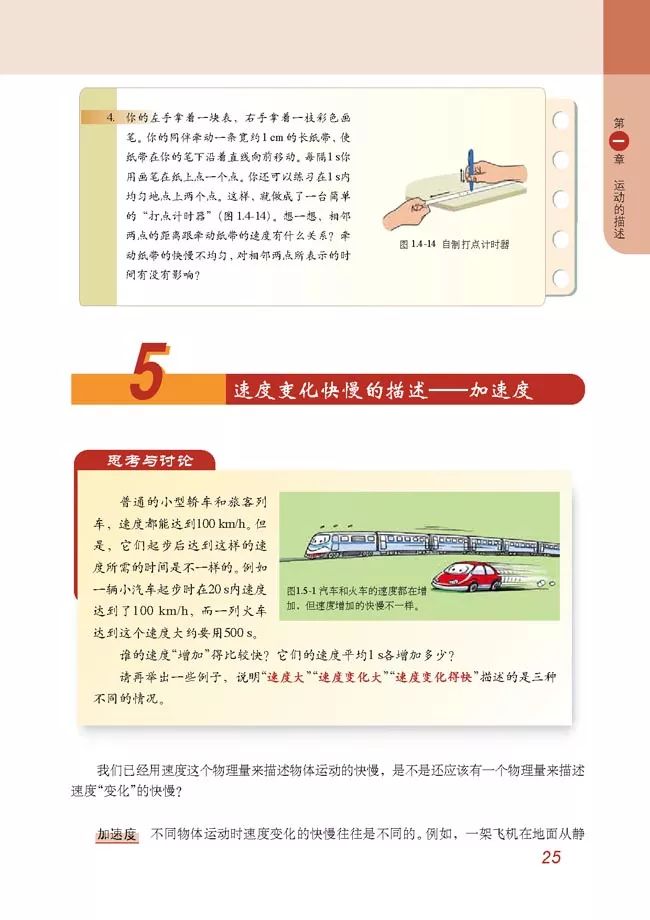 4. 你的左手拿着一块表，右手拿着一枝彩色画笔。你的同伴牵动一条宽约1 cm的长纸带，使纸带在你的笔下沿着直线向前移动。每隔1 s你用画笔在纸上点一个点。你还可以练习在1 s内均匀地点上两个点。这样，就做成了一台简单的“打点计时器”（图1.4-14）。想一想，相邻两点的距离跟牵动纸带的速度有什么关系？牵动纸带的快慢不均匀，对相邻两点所表示的时间有没有影响？

图1.4-14 自制打点计时器

第一章 运动的描述

5 速度变化快慢的描述——加速度

思考与讨论

普通的小型轿车和旅客列车，速度都能达到100 km/h。但是，它们起步后达到这样的速度所需的时间是不一样的。例如一辆小汽车起步时在20 s内速度达到了100 km/h，而一列火车达到这个速度大约要用500 s。

图1.5-1 汽车和火车的速度都在增加，但速度增加的快慢不一样。

谁的速度“增加”得比较快？它们的速度平均1 s各增加多少？

请再举出一些例子，说明“速度大”“速度变化大”“速度变化得快”描述的是三种不同的情况。

我们已经用速度这个物理量来描述物体运动的快慢，是不是还应该有一个物理量来描述速度“变化”的快慢？

加速度 不同物体运动时速度变化的快慢往往是不同的。例如，一架飞机在地面从静

25