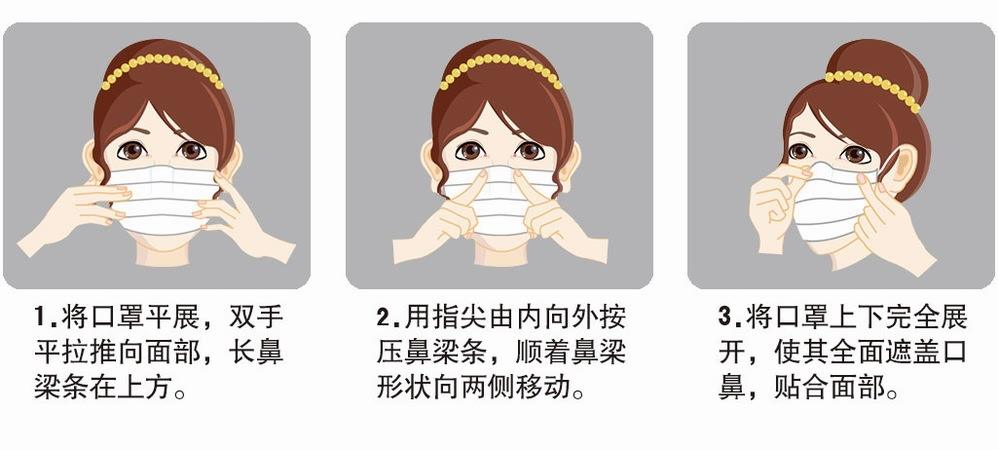 1.将口罩平展，双手平拉推向面部，长鼻梁条在上方。

2.用指尖由内向外按压鼻梁条，顺着鼻梁形状向两侧移动。

3.将口罩上下完全展开，使其全面遮盖口鼻，贴合面部。