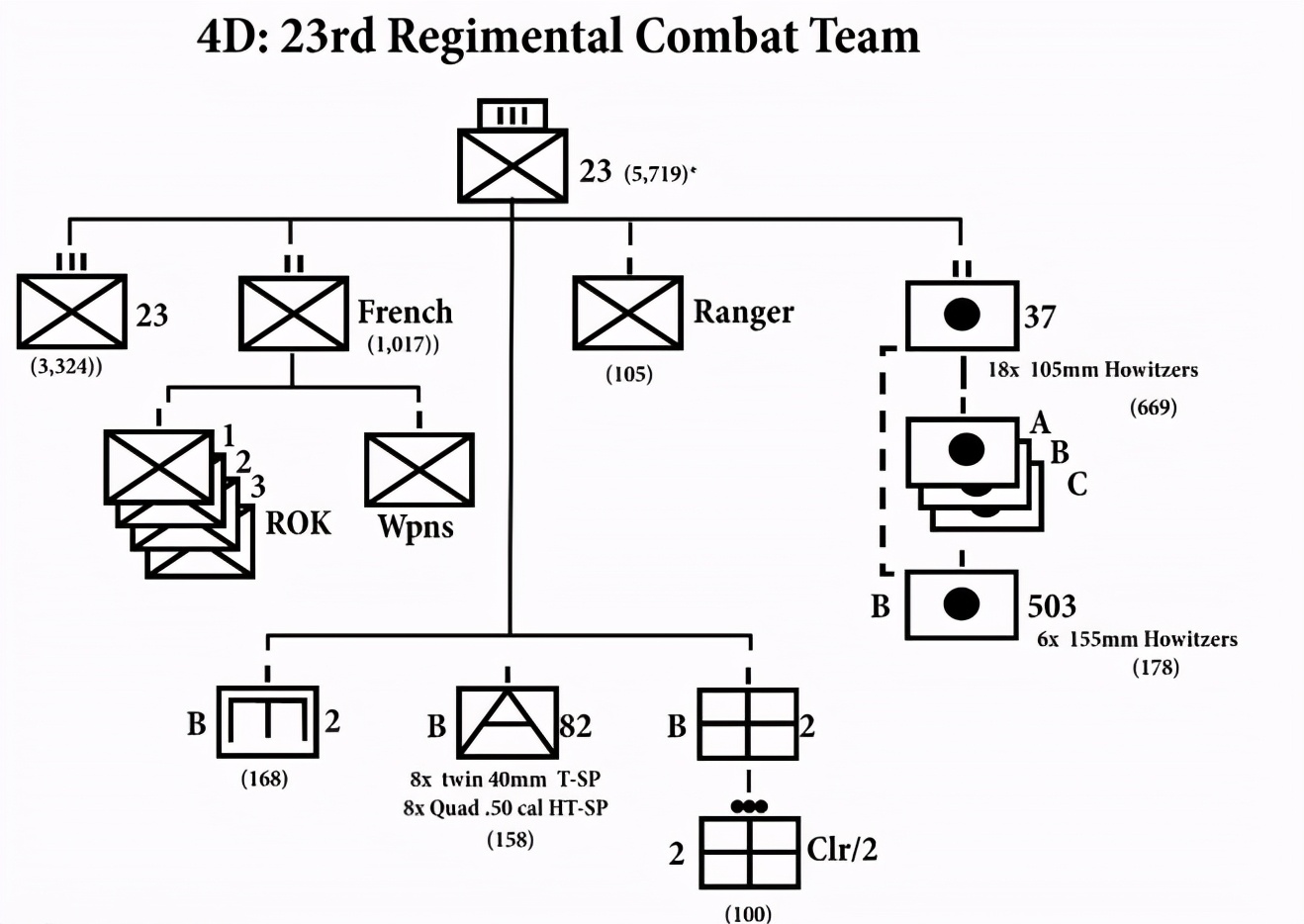 4D: 23rd Regimental Combat Team

III

23 (5,719)*

III

23

(3,324))

II

French

(1,017))

1

2

3

ROK

Wpns

Ranger

(105)

II

37

18x 105mm Howitzers

(669)

A

B

C

B

503

6x 155mm Howitzers

(178)

B

2

(168)

B

82

8x twin 40mm T-SP

8x Quad .50 cal HT-SP

(158)

B

2

2

Clr/2

(100)