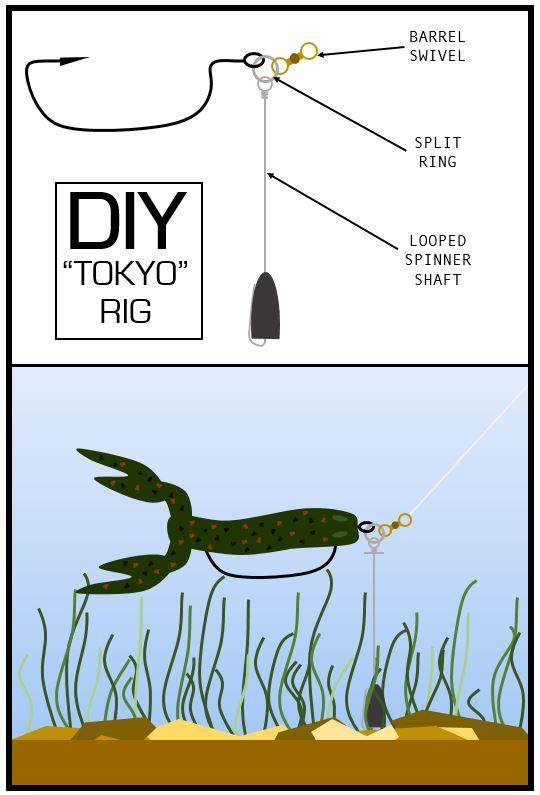 BARREL SWIVEL

SPLIT RING

LOOPED SPINNER SHAFT

DIY "TOKYO" RIG