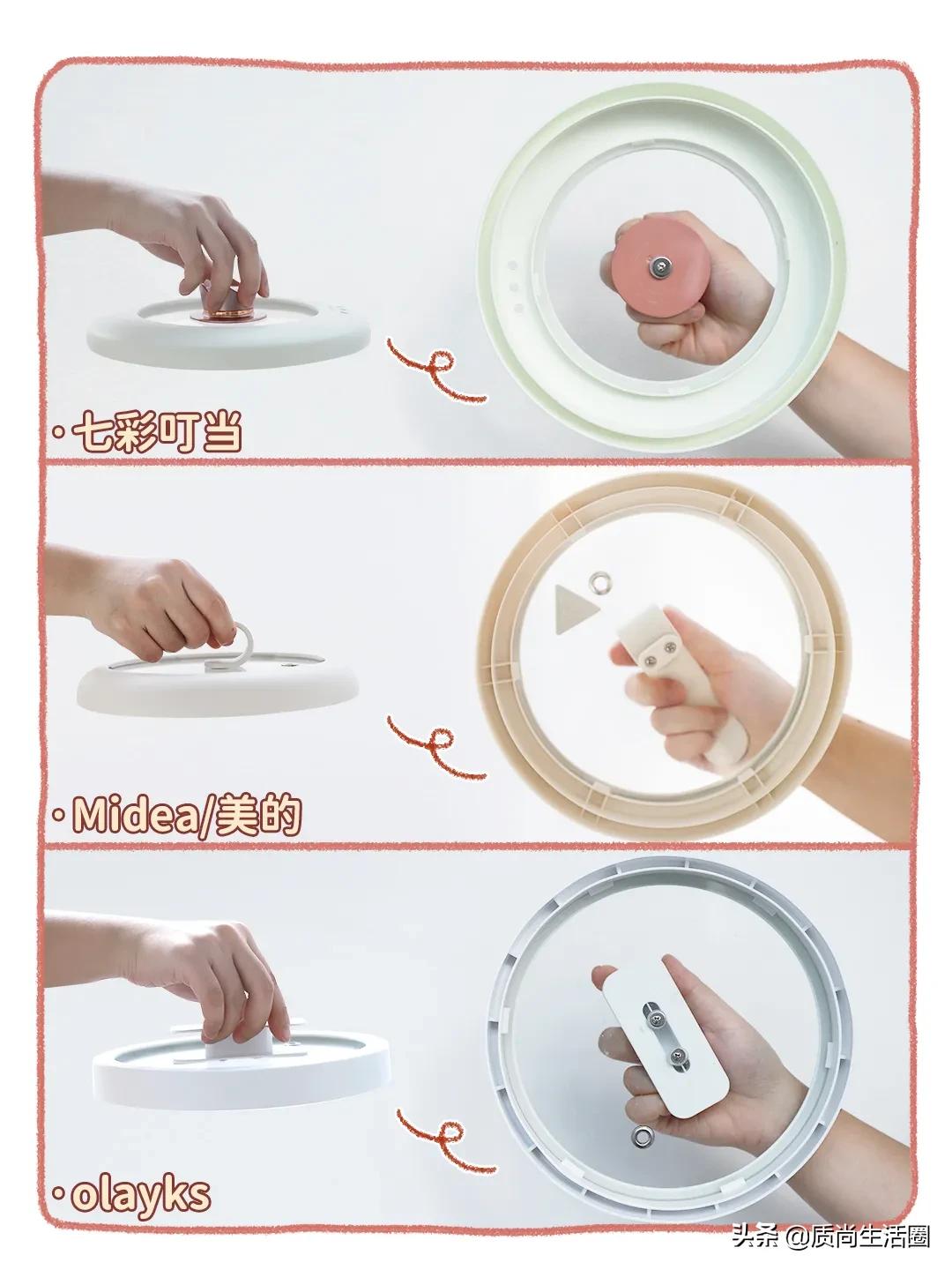 · 七彩叮当

· Midea/美的

· olayks

头条 @质尚生活圈