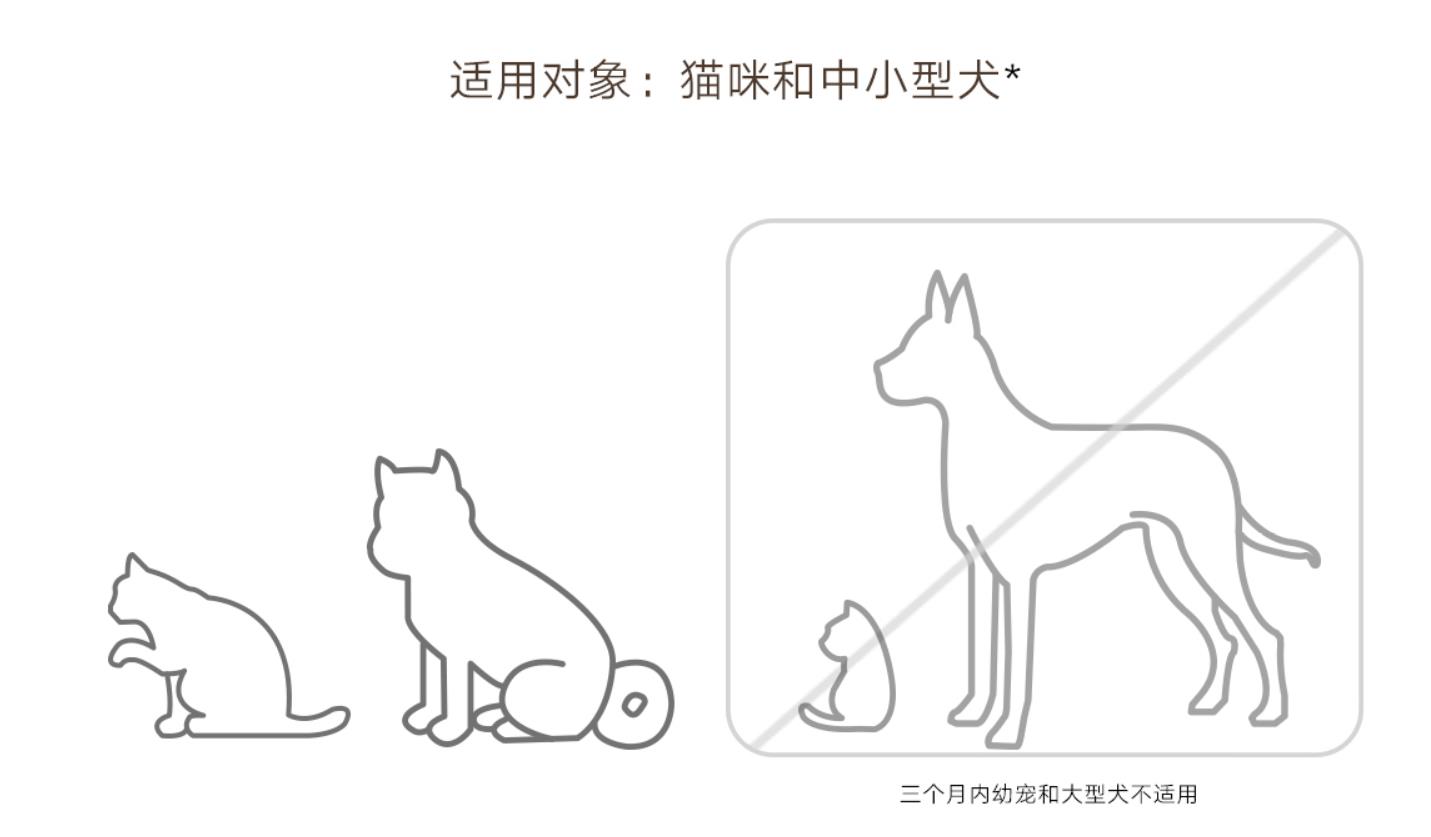 适用对象：猫咪和中小型犬*

三个月内幼宠和大型犬不适用