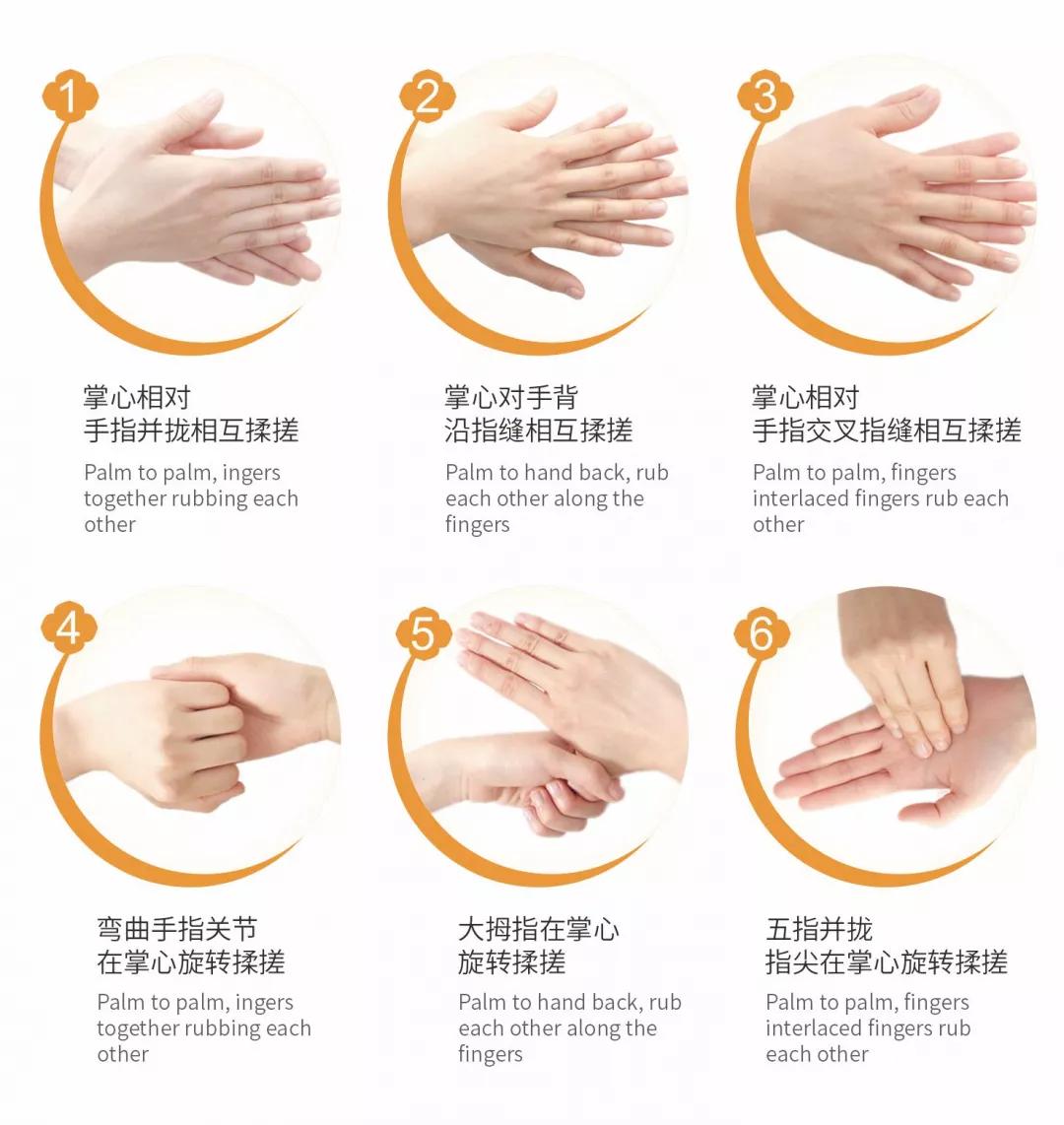 1

掌心相对
手指并拢相互揉搓

Palm to palm, ingers together rubbing each other

2

掌心对手背
沿指缝相互揉搓

Palm to hand back, rub each other along the fingers

3

掌心相对
手指交叉指缝相互揉搓

Palm to palm, fingers interlaced fingers rub each other

4

弯曲手指关节
在掌心旋转揉搓

Palm to palm, ingers together rubbing each other

5

大拇指在掌心
旋转揉搓

Palm to hand back, rub each other along the fingers

6

五指并拢
指尖在掌心旋转揉搓

Palm to palm, fingers interlaced fingers rub each other