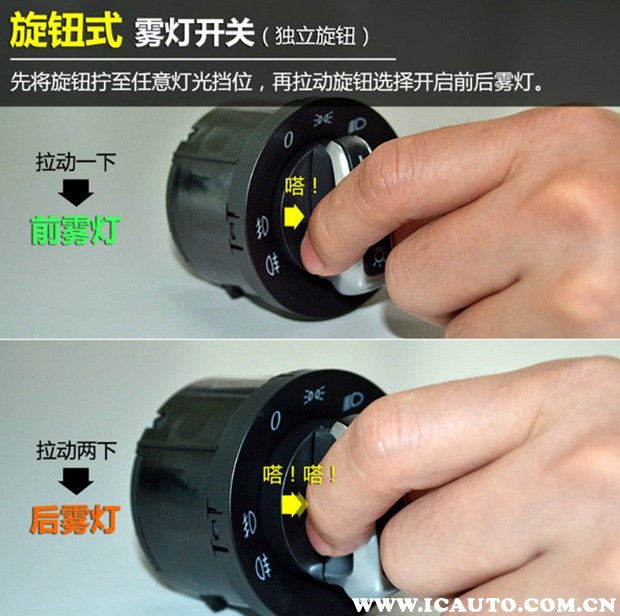 旋钮式 雾灯开关（独立旋钮）

先将旋钮拧至任意灯光挡位，再拉动旋钮选择开启前后雾灯。

拉动一下

前雾灯

0

嗒！

拉动两下

后雾灯

0

嗒！嗒！

WWW.ICAUTO.COM.CN