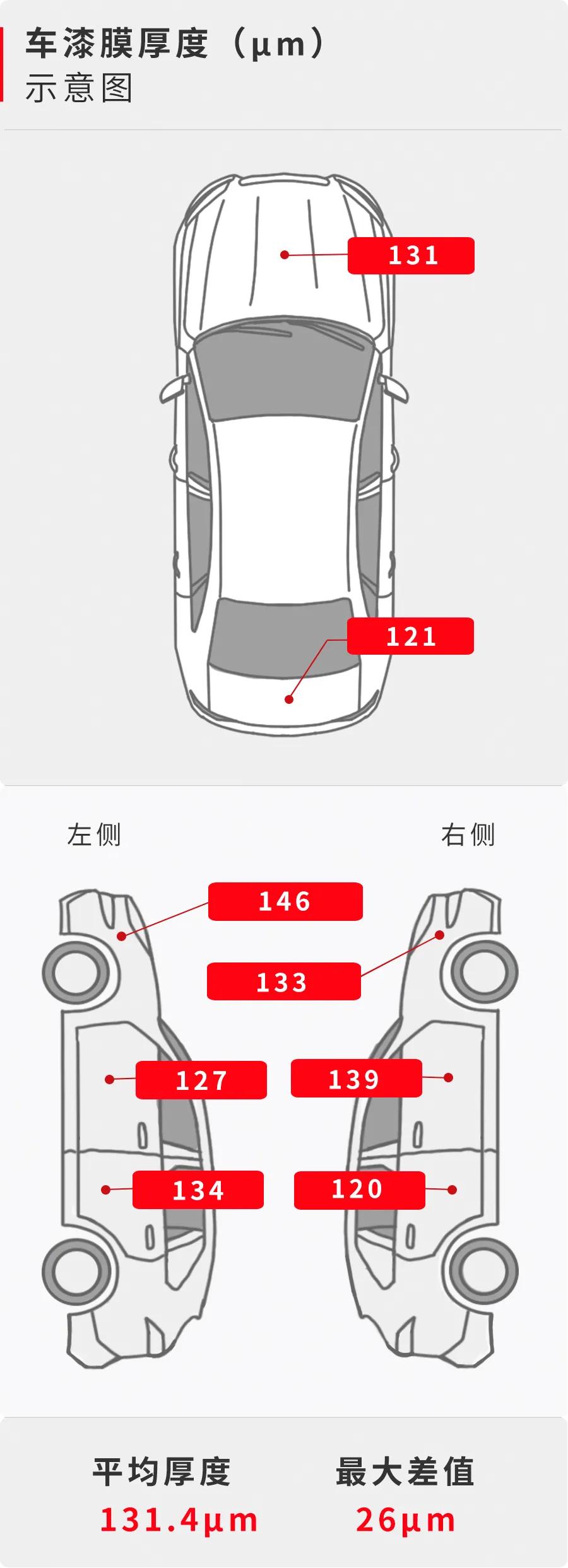 车漆膜厚度（μm）
示意图

131

121

左侧

右侧

146

133

127

139

134

120

平均厚度
131.4μm

最大差值
26μm