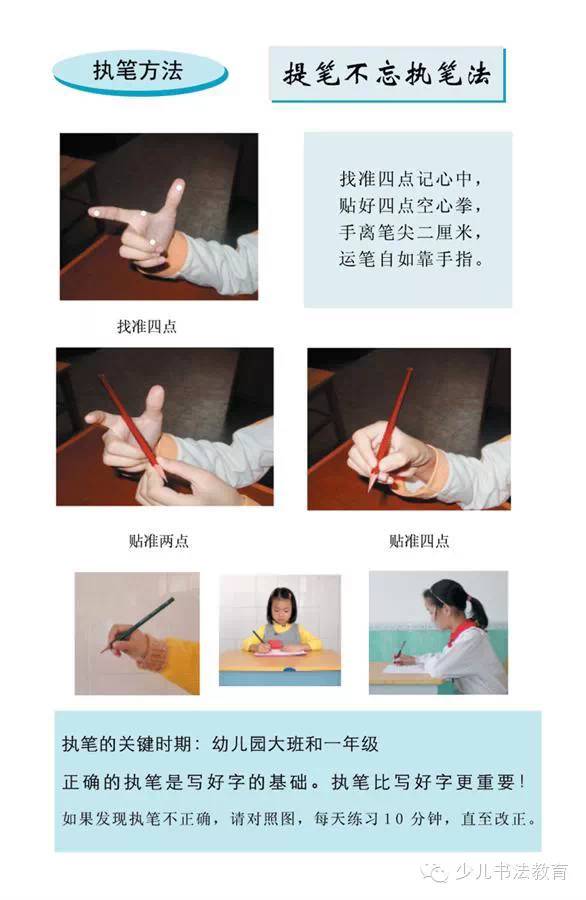 执笔方法

提笔不忘执笔法

找准四点记心中，
贴好四点空心拳，
手离笔尖二厘米，
运笔自如靠手指。

找准四点

贴准两点

贴准四点

执笔的关键时期：幼儿园大班和一年级

正确的执笔是写好字的基础。执笔比写好字更重要！

如果发现执笔不正确，请对照图，每天练习10分钟，直至改正。

少儿书法教育