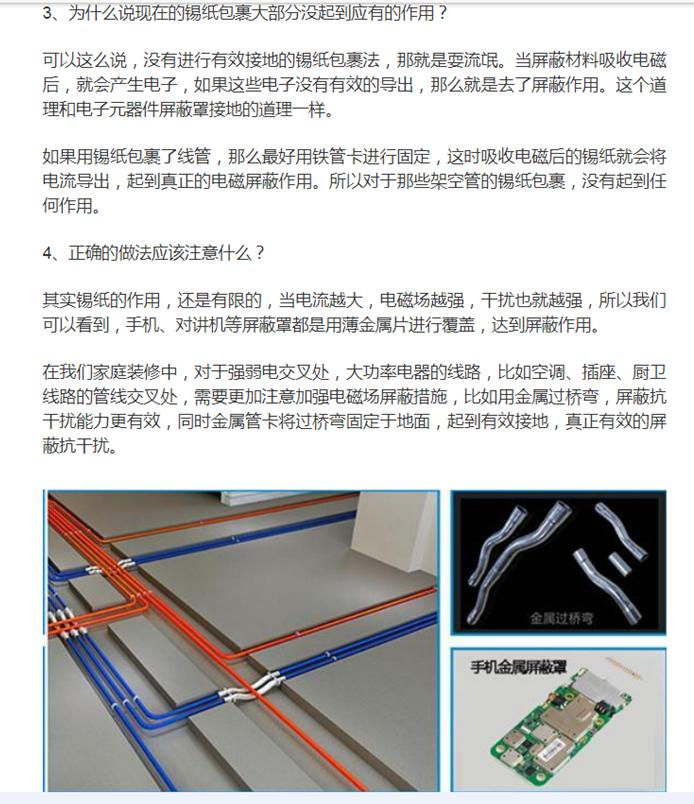 3、为什么说现在的锡纸包裹大部分没起到应有的作用？

可以这么说，没有进行有效接地的锡纸包裹法，那就是耍流氓。当屏蔽材料吸收电磁后，就会产生电子，如果这些电子没有有效的导出，那么就是去了屏蔽作用。这个道理和电子元器件屏蔽罩接地的道理一样。

如果用锡纸包裹了线管，那么最好用铁管卡进行固定，这时吸收电磁后的锡纸就会将电流导出，起到真正的电磁屏蔽作用。所以对于那些架空管的锡纸包裹，没有起到任何作用。

4、正确的做法应该注意什么？

其实锡纸的作用，还是有限的，当电流越大，电磁场越强，干扰也就越强，所以我们可以看到，手机、对讲机等屏蔽罩都是用薄金属片进行覆盖，达到屏蔽作用。

在我们家庭装修中，对于强弱电交叉处，大功率电器的线路，比如空调、插座、厨卫线路的管线交叉处，需要更加注意加强电磁场屏蔽措施，比如用金属过桥弯，屏蔽抗干扰能力更有效，同时金属管卡将过桥弯固定于地面，起到有效接地，真正有效的屏蔽抗干扰。

金属过桥弯

手机金属屏蔽罩