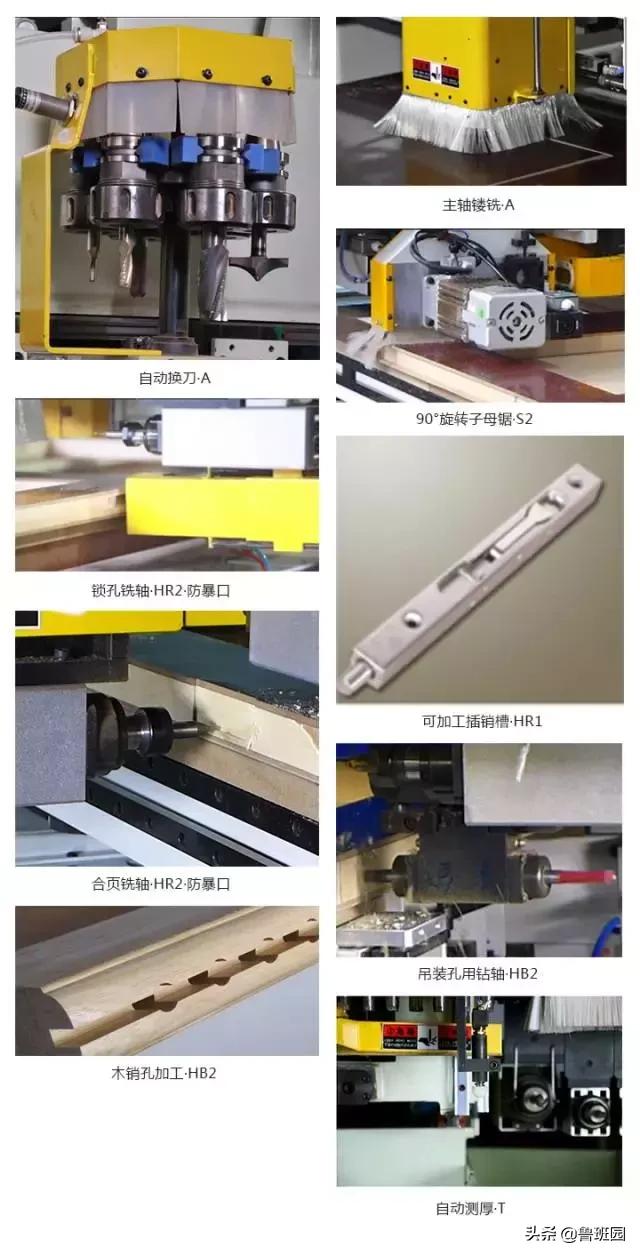 自动换刀·A

锁孔铣轴·HR2·防暴口

合页铣轴·HR2·防暴口

木销孔加工·HB2

主轴镂铣·A

90°旋转子母锯·S2

可加工插销槽·HR1

吊装孔用钻轴·HB2

自动测厚·T

头条 @鲁班园