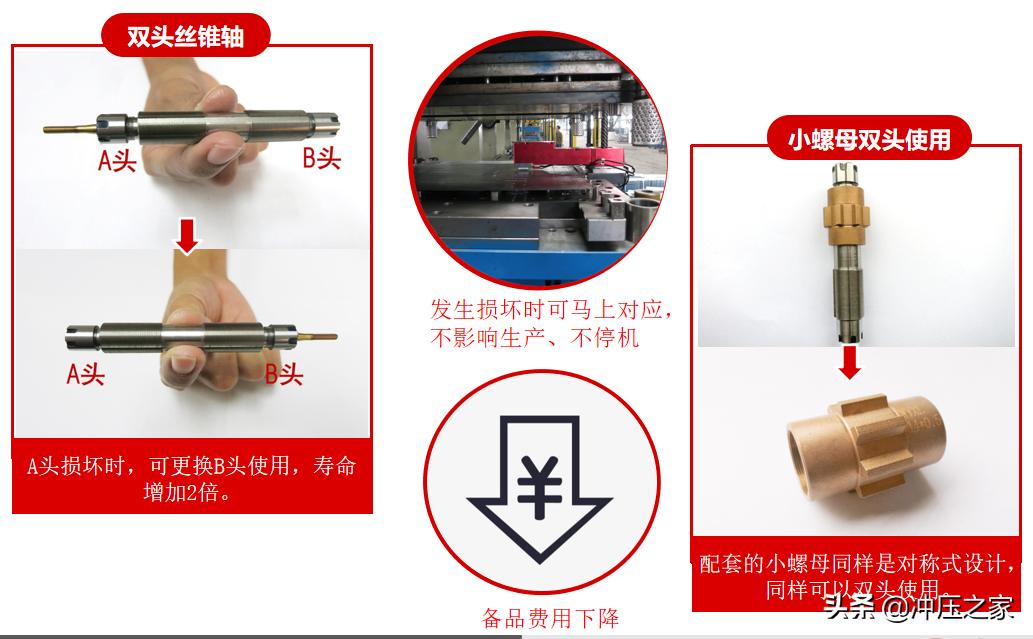 双头丝锥轴

A头

B头

A头

B头

A头损坏时，可更换B头使用，寿命增加2倍。

发生损坏时可马上对应，不影响生产、不停机

¥

备品费用下降

小螺母双头使用

配套的小螺母同样是对称式设计，同样可以双头使用

头条 @冲压之家