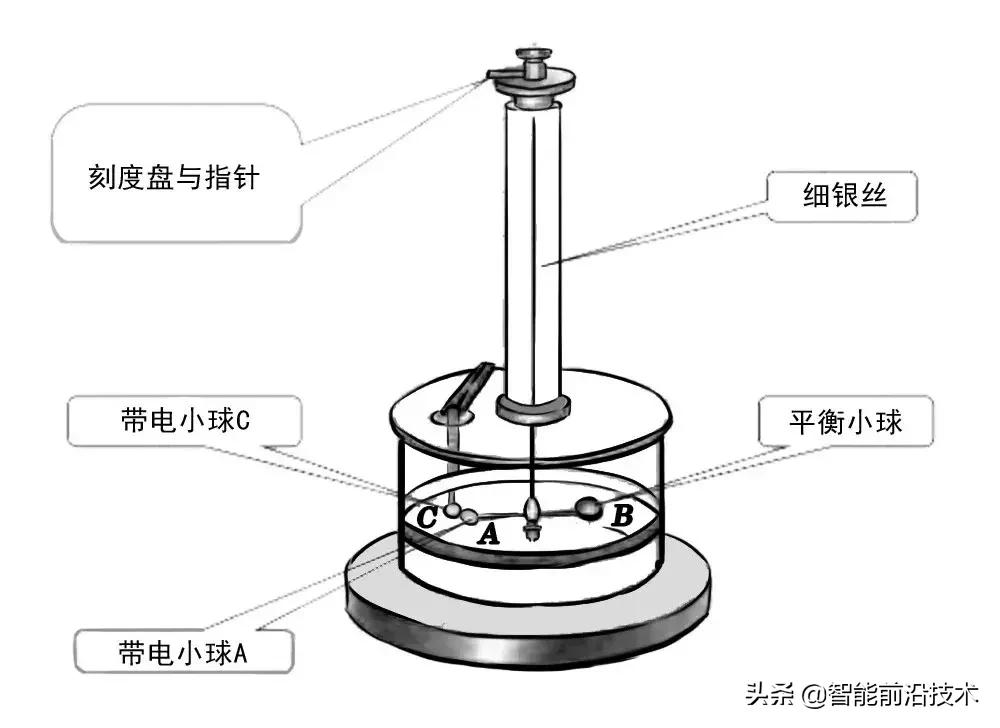 刻度盘与指针

细银丝

带电小球C

平衡小球

C A B

带电小球A

头条 @智能前沿技术