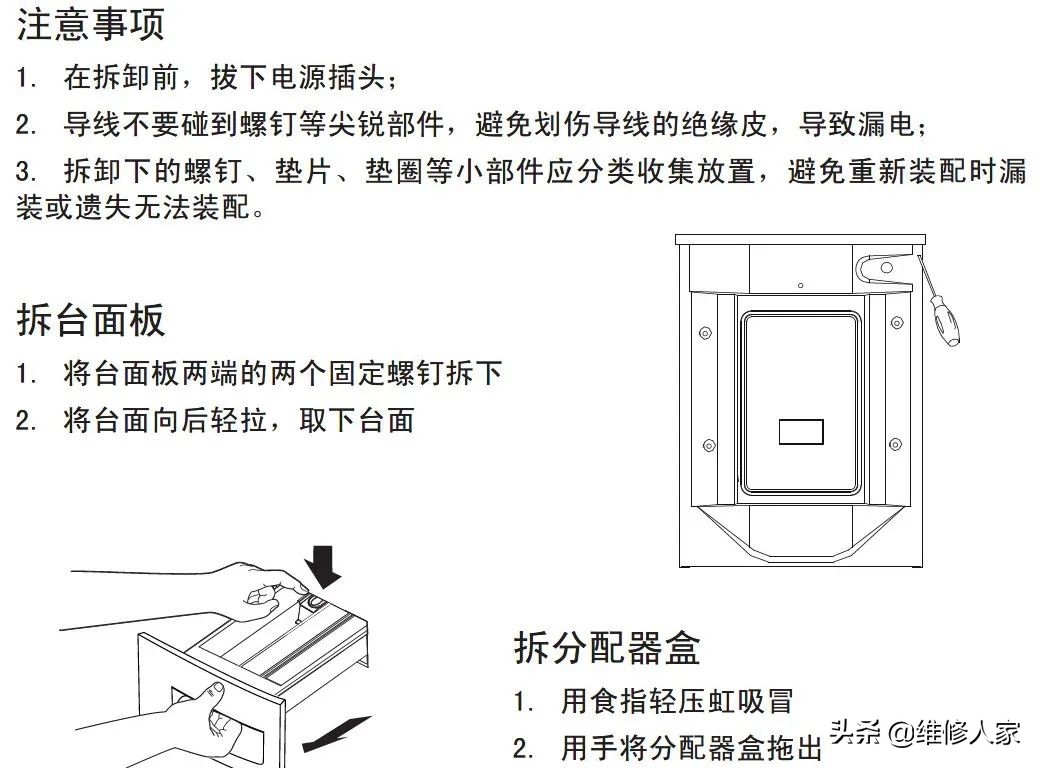 注意事项

1. 在拆卸前，拔下电源插头；

2. 导线不要碰到螺钉等尖锐部件，避免划伤导线的绝缘皮，导致漏电；

3. 拆卸下的螺钉、垫片、垫圈等小部件应分类收集放置，避免重新装配时漏装或遗失无法装配。

拆台面板

1. 将台面板两端的两个固定螺钉拆下

2. 将台面向后轻拉，取下台面

拆分配器盒

1. 用食指轻压虹吸冒

2. 用手将分配器盒拖出

头条 @维修人家