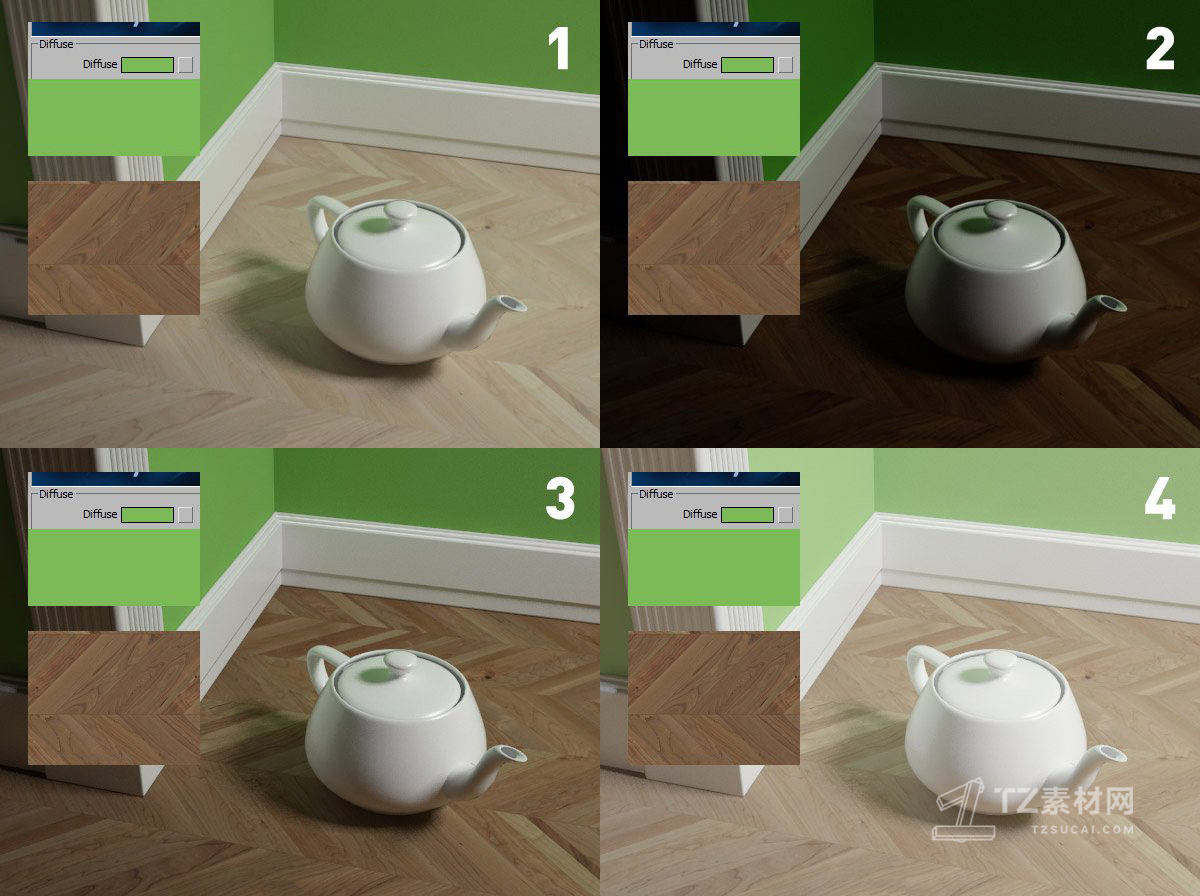 Diffuse
Diffuse

1

Diffuse
Diffuse

2

Diffuse
Diffuse

3

Diffuse
Diffuse

4

TZ素材网
TZSUCAI.COM