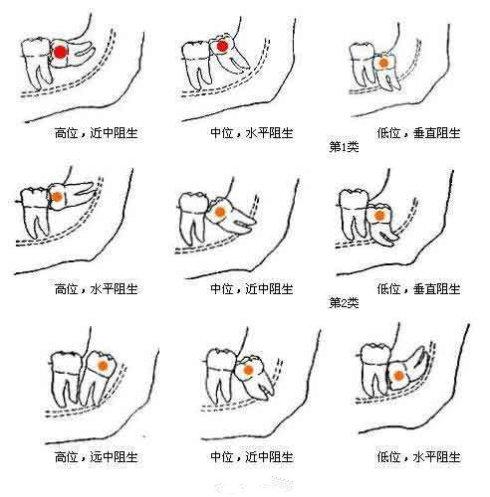 高位，近中阻生

中位，水平阻生

低位，垂直阻生

第1类

高位，水平阻生

中位，近中阻生

低位，垂直阻生

第2类

高位，远中阻生

中位，近中阻生

低位，水平阻生