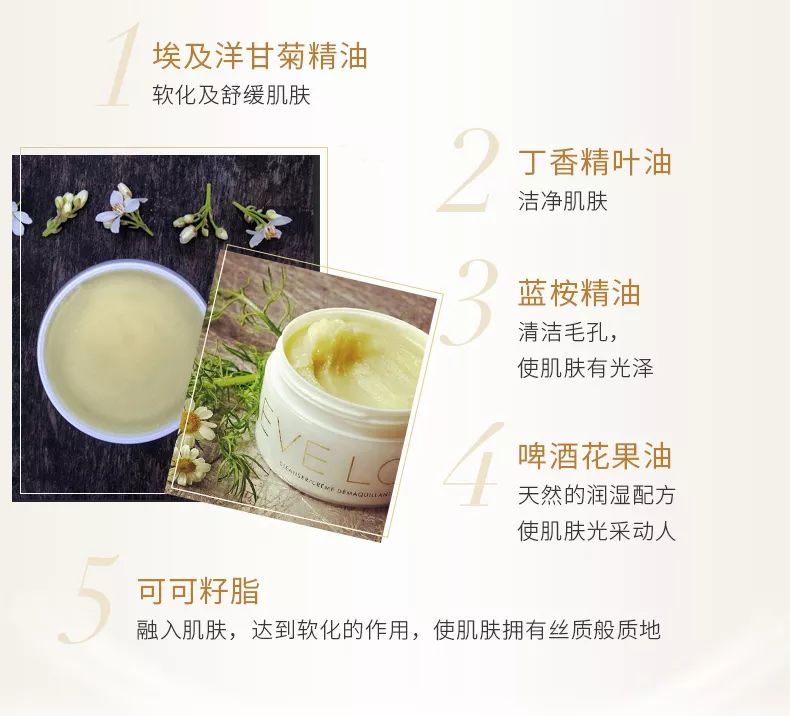 1
埃及洋甘菊精油
软化及舒缓肌肤

2
丁香精叶油
洁净肌肤

3
蓝桉精油
清洁毛孔，
使肌肤有光泽

4
啤酒花果油
天然的润湿配方
使肌肤光采动人

EVE LO
CLEANSER/CRÈME DÉMAQUILLANT

5
可可籽脂
融入肌肤，达到软化的作用，使肌肤拥有丝质般质地