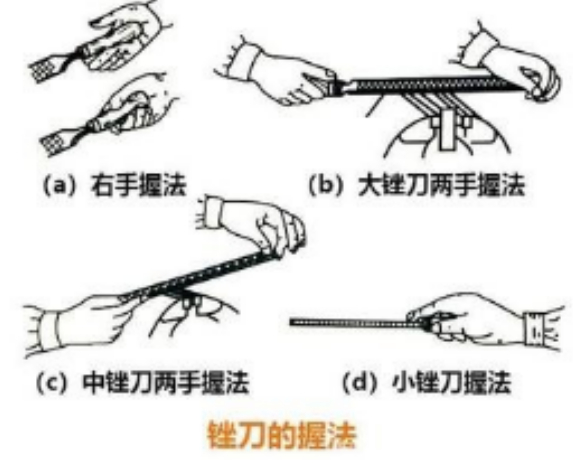 (a) 右手握法

(b) 大锉刀两手握法

(c) 中锉刀两手握法

(d) 小锉刀握法

锉刀的握法