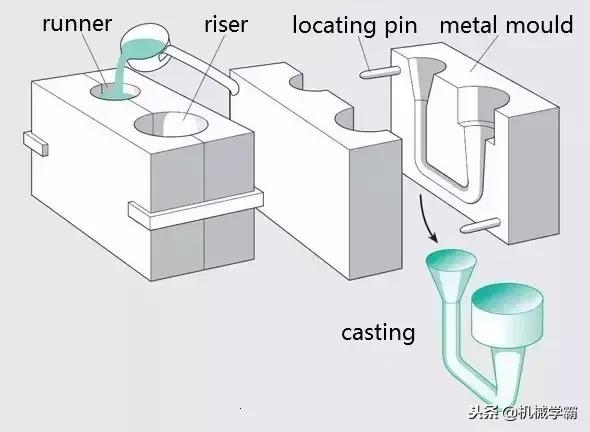 runner
riser
locating pin
metal mould
casting
头条 @机械学霸