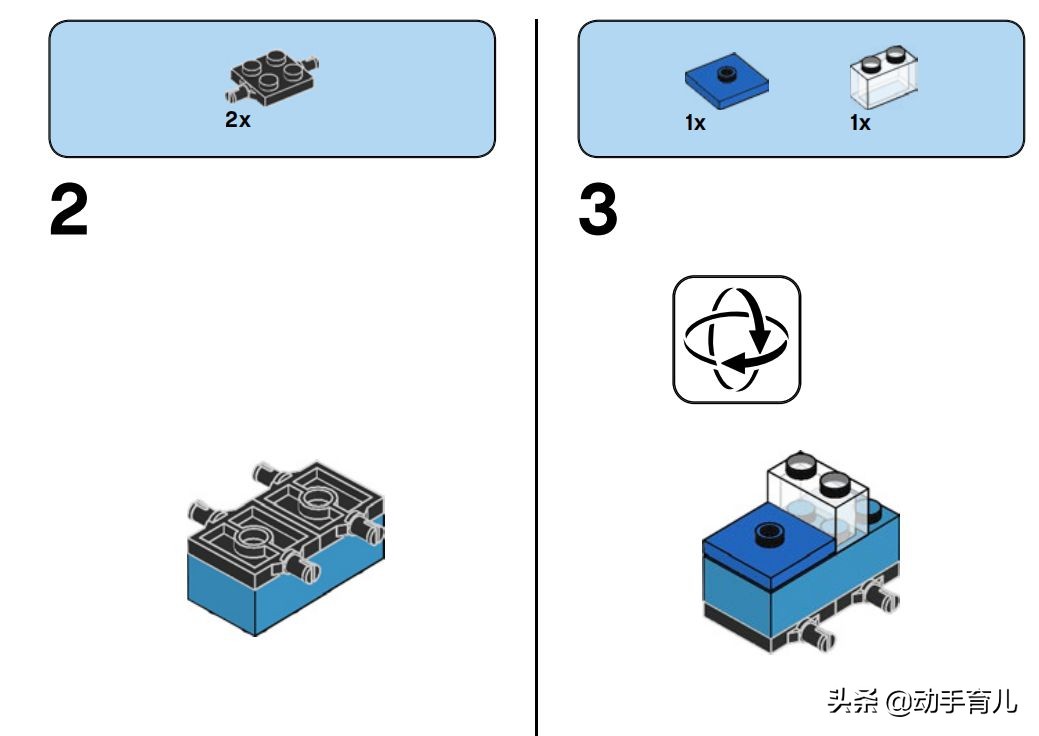 2x

2

1x 1x

3

头条 @动手育儿