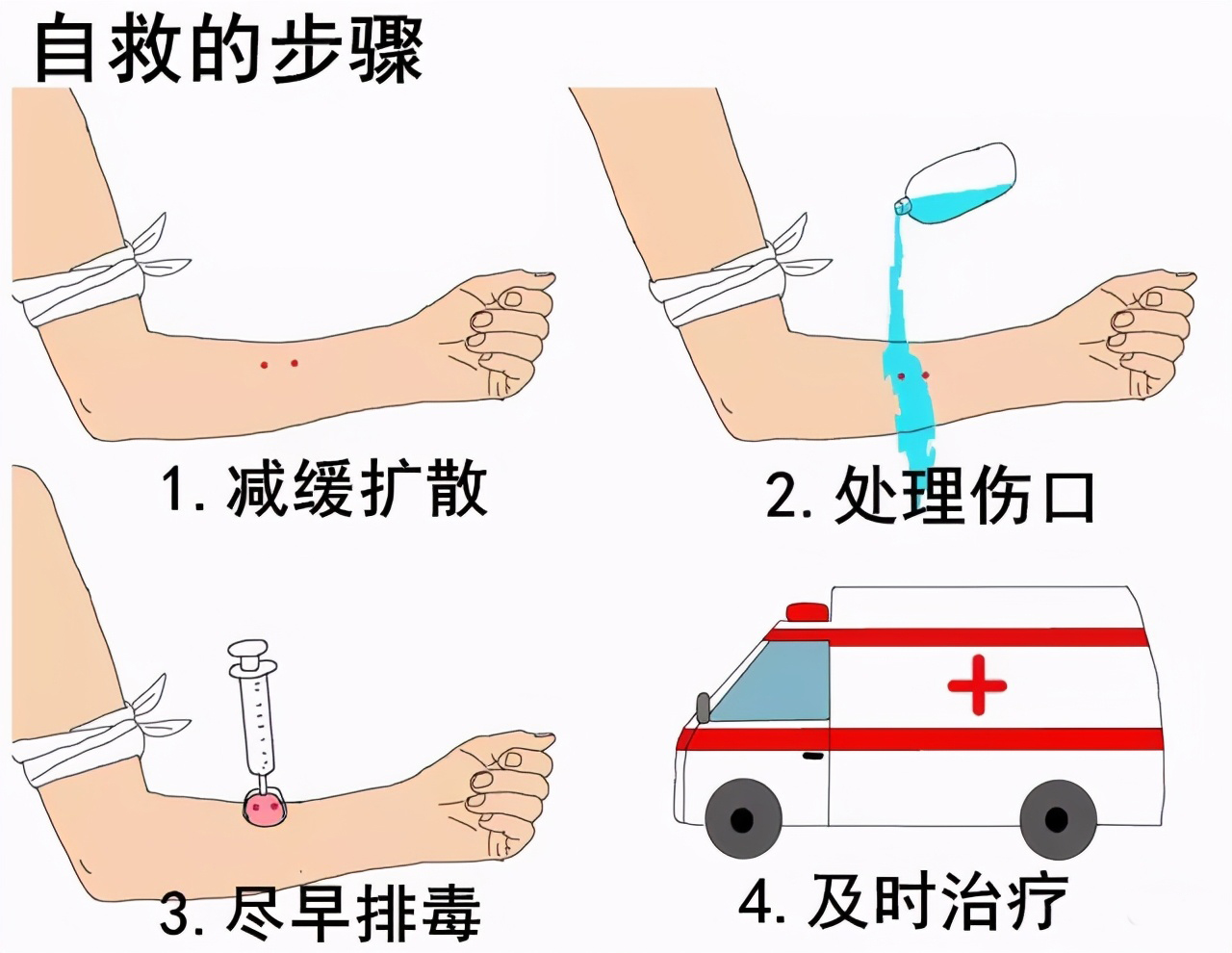 自救的步骤

1. 减缓扩散

2. 处理伤口

3. 尽早排毒

4. 及时治疗