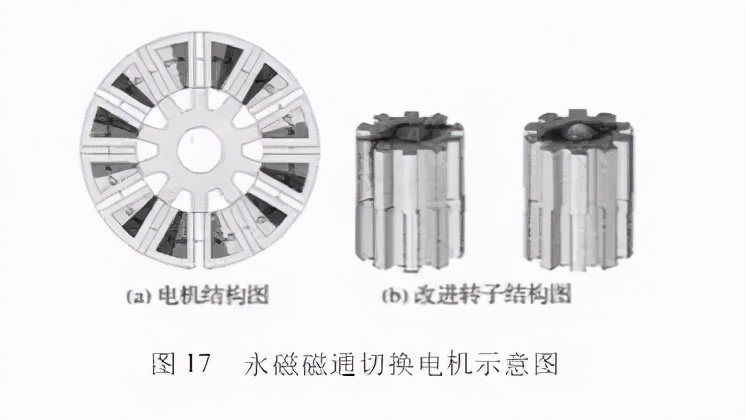 (a) 电机结构图

(b) 改进转子结构图

图 17　永磁磁通切换电机示意图