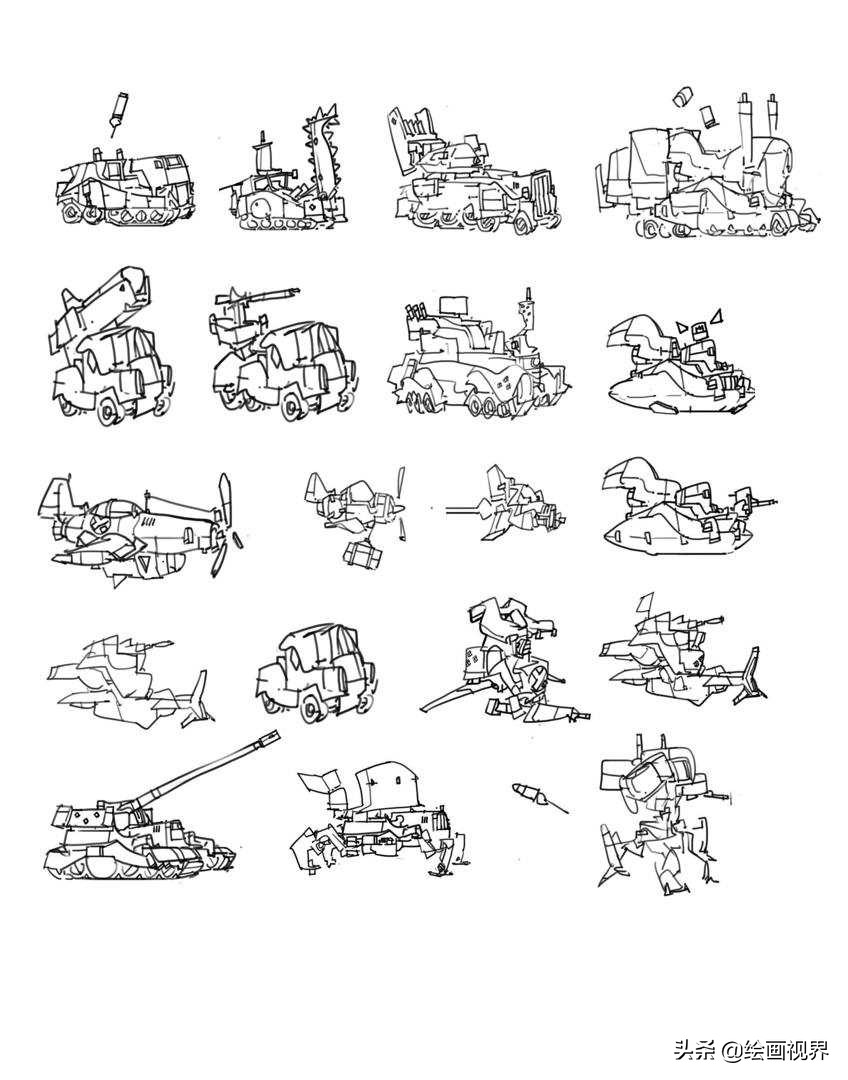 头条 @绘画视界