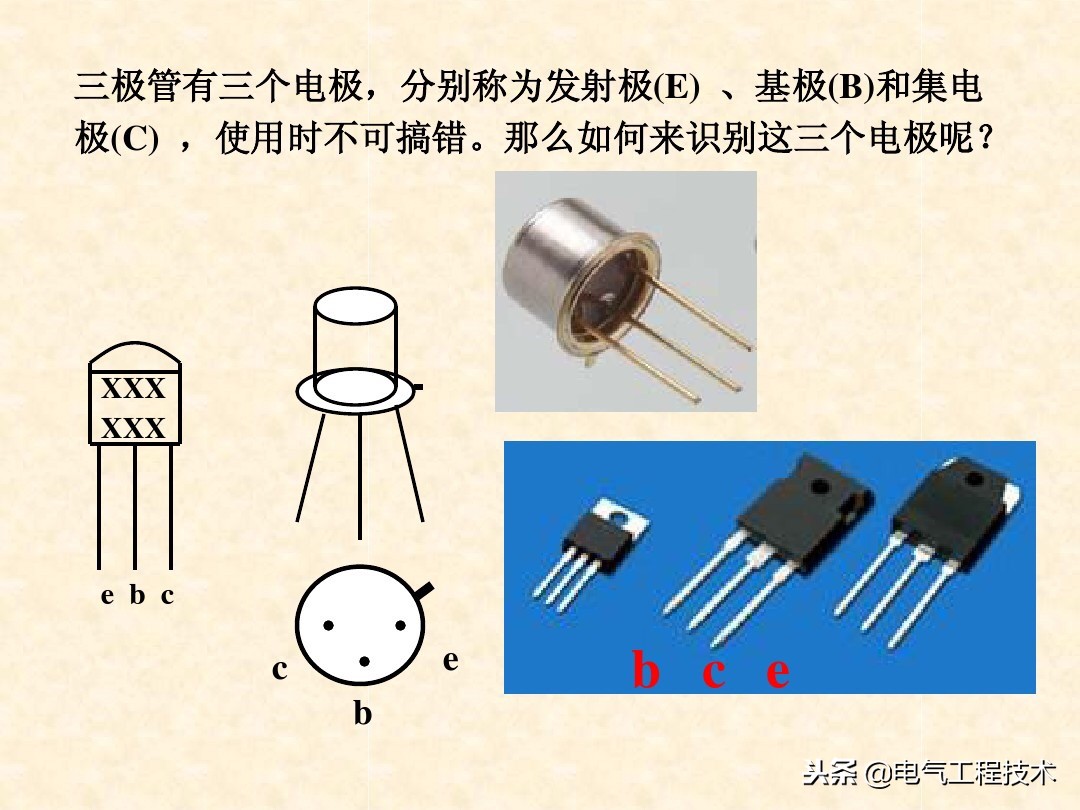 三极管有三个电极，分别称为发射极(E) 、基极(B)和集电极(C) ，使用时不可搞错。那么如何来识别这三个电极呢？

XXX
XXX

e b c

c e
b

b c e

头条 @电气工程技术