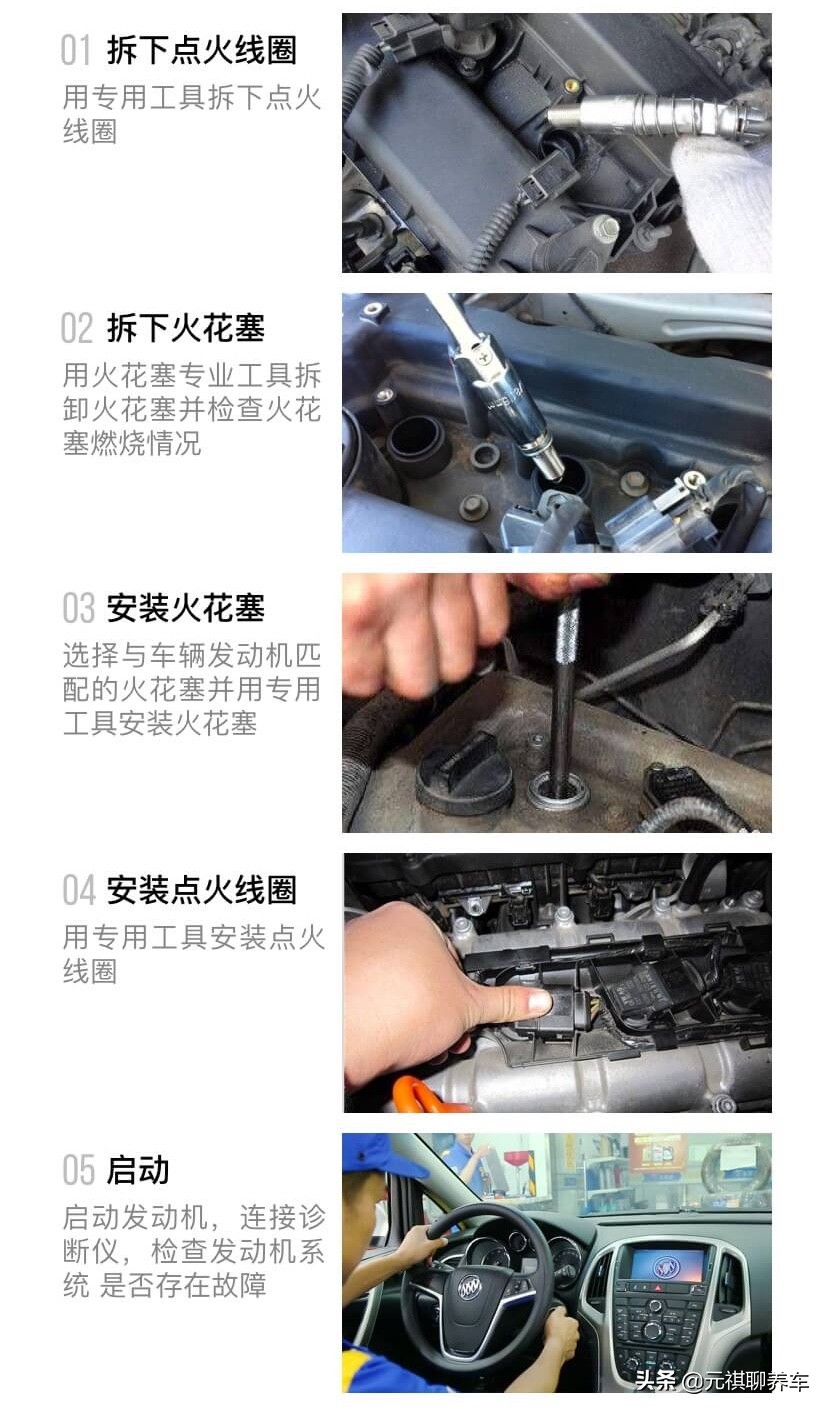 01 拆下点火线圈
用专用工具拆下点火线圈

02 拆下火花塞
用火花塞专业工具拆卸火花塞并检查火花塞燃烧情况

03 安装火花塞
选择与车辆发动机匹配的火花塞并用专用工具安装火花塞

04 安装点火线圈
用专用工具安装点火线圈

05 启动
启动发动机，连接诊断仪，检查发动机系统 是否存在故障

头条 @元祺聊养车