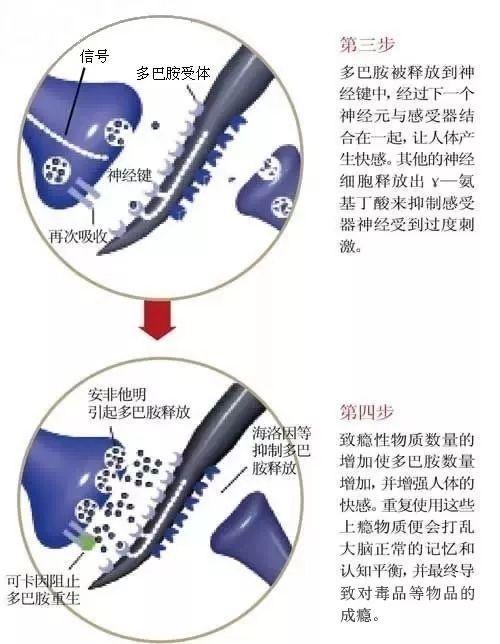 信号

多巴胺受体

神经键

再次吸收

第三步

多巴胺被释放到神经键中，经过下一个神经元与感受器结合在一起，让人体产生快感。其他的神经细胞释放出 γ—氨基丁酸来抑制感受器神经受到过度刺激。

安非他明引起多巴胺释放

海洛因等抑制多巴胺释放

可卡因阻止多巴胺重生

第四步

致瘾性物质数量的增加使多巴胺数量增加，并增强人体的快感。重复使用这些上瘾物质便会打乱大脑正常的记忆和认知平衡，并最终导致对毒品等物品的成瘾。