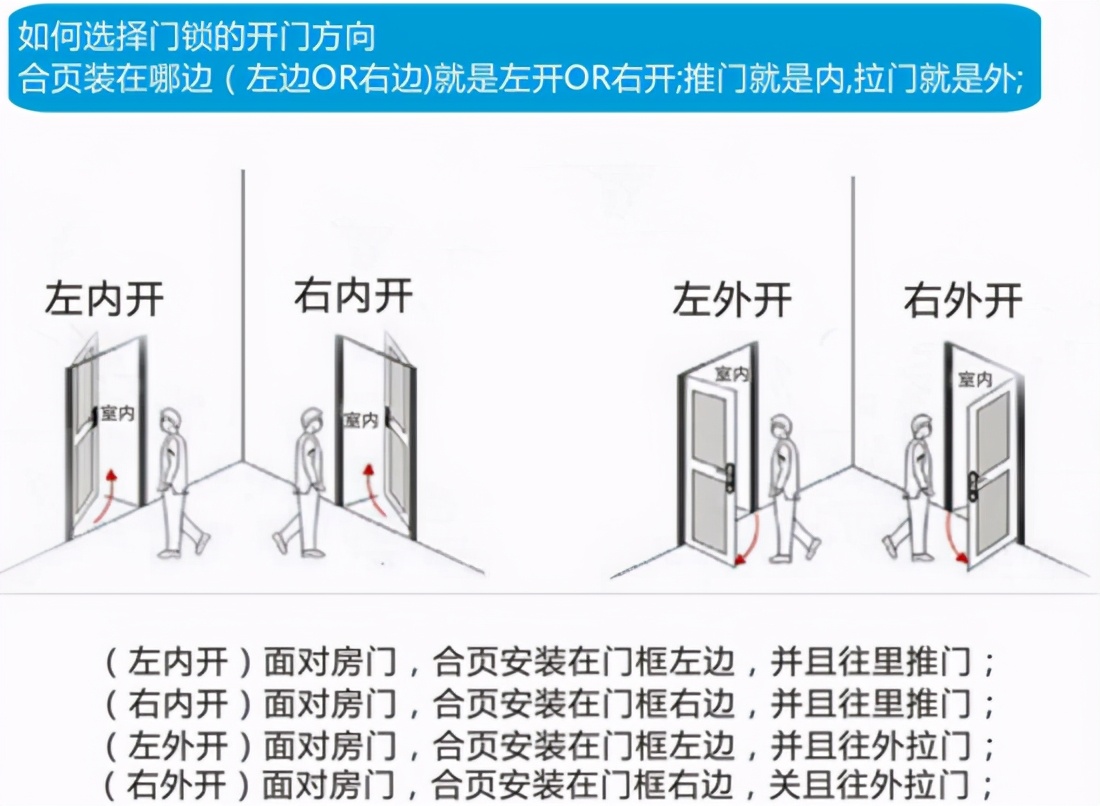 如何选择门锁的开门方向
合页装在哪边（左边OR右边)就是左开OR右开;推门就是内,拉门就是外;

左内开

室内

右内开

室内

左外开

室内

右外开

室内

（左内开）面对房门，合页安装在门框左边，并且往里推门；
（右内开）面对房门，合页安装在门框右边，并且往里推门；
（左外开）面对房门，合页安装在门框左边，并且往外拉门；
（右外开）面对房门，合页安装在门框右边，关且往外拉门；