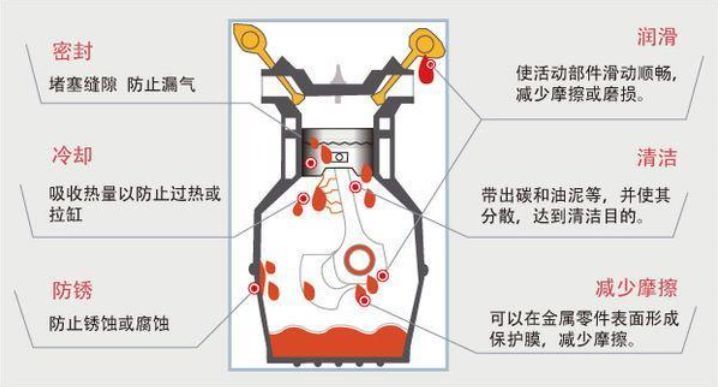 密封

堵塞缝隙 防止漏气

冷却

吸收热量以防止过热或拉缸

防锈

防止锈蚀或腐蚀

润滑

使活动部件滑动顺畅，减少摩擦或磨损。

清洁

带出碳和油泥等，并使其分散，达到清洁目的。

减少摩擦

可以在金属零件表面形成保护膜，减少摩擦。