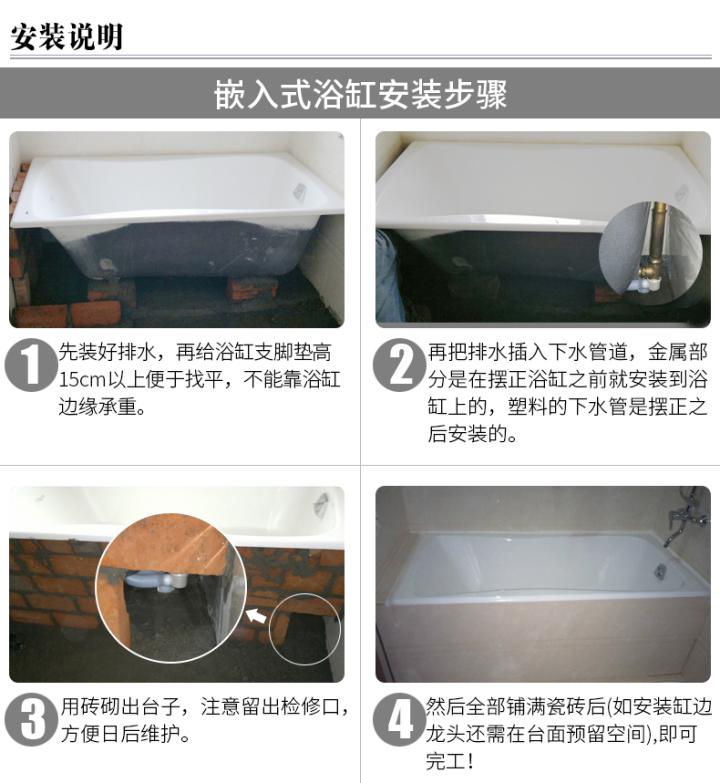 安装说明

嵌入式浴缸安装步骤

1 先装好排水，再给浴缸支脚垫高15cm以上便于找平，不能靠浴缸边缘承重。

2 再把排水插入下水管道，金属部分是在摆正浴缸之前就安装到浴缸上的，塑料的下水管是摆正之后安装的。

3 用砖砌出台子，注意留出检修口，方便日后维护。

4 然后全部铺满瓷砖后(如安装缸边龙头还需在台面预留空间),即可完工！