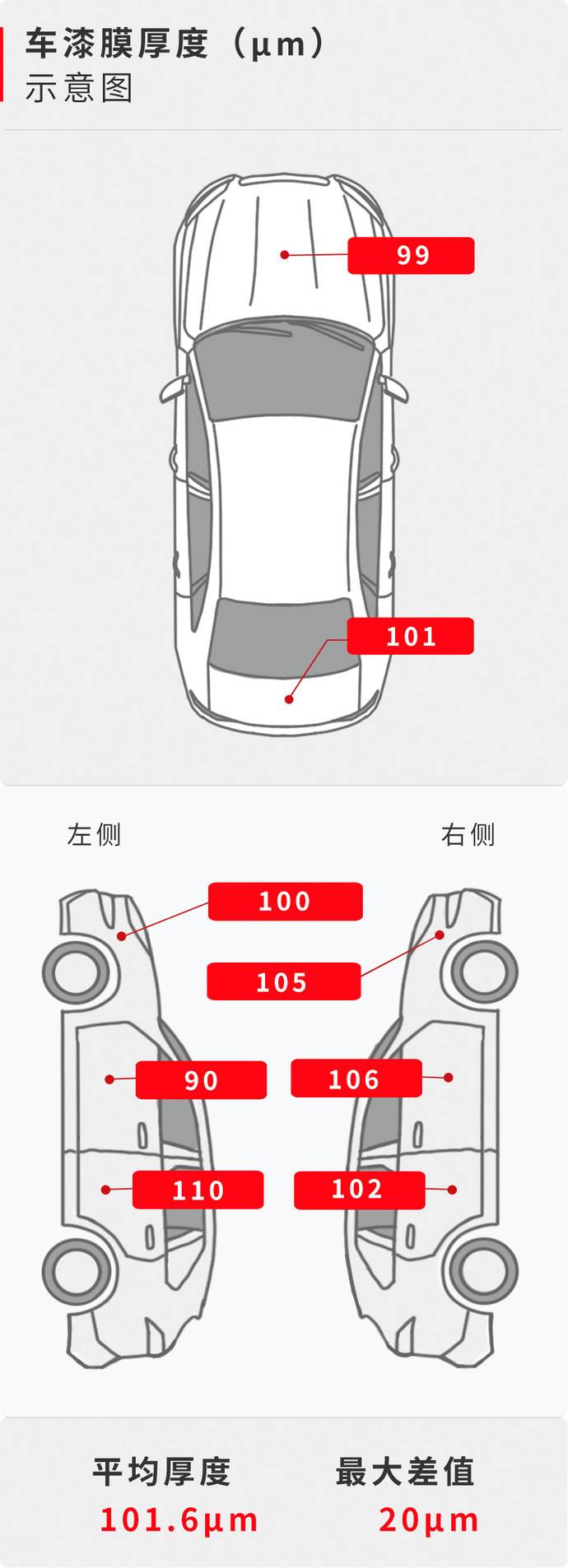 车漆膜厚度（μm）
示意图

99

101

左侧

右侧

100

105

90

106

110

102

平均厚度
101.6μm

最大差值
20μm