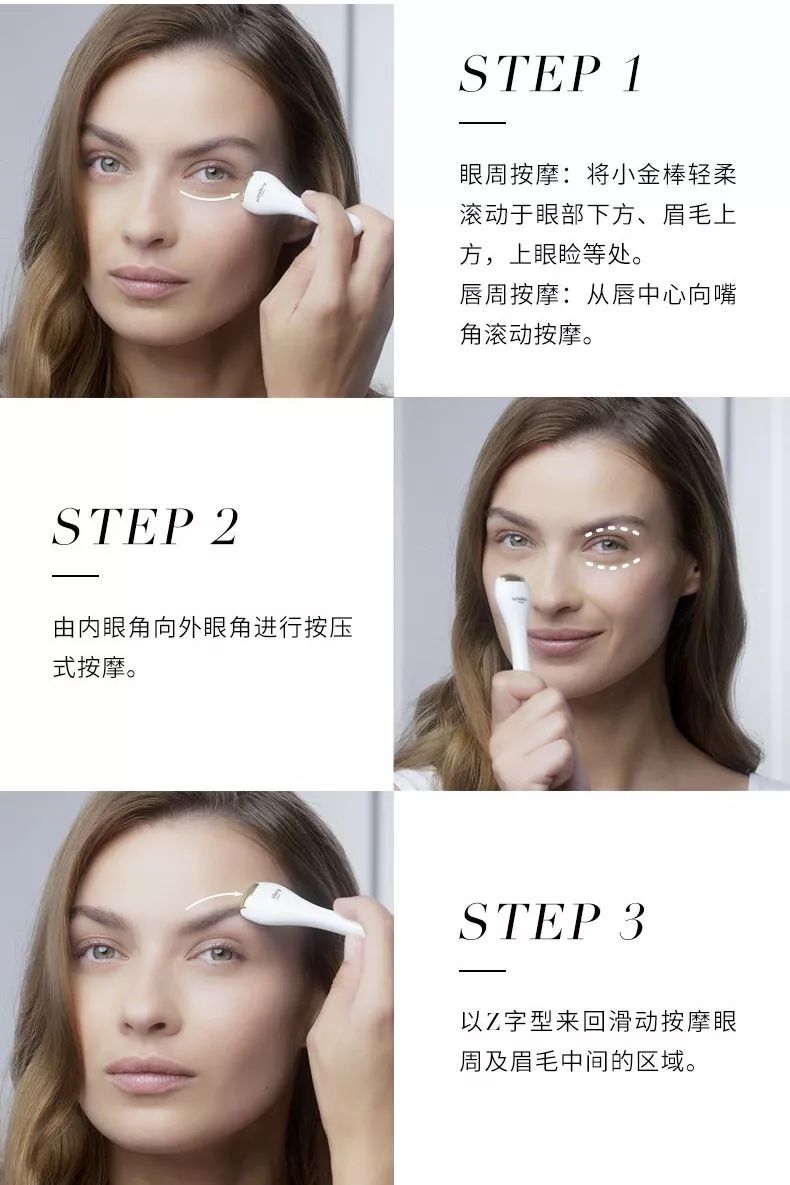 STEP 1

眼周按摩：将小金棒轻柔滚动于眼部下方、眉毛上方，上眼睑等处。
唇周按摩：从唇中心向嘴角滚动按摩。

STEP 2

由内眼角向外眼角进行按压式按摩。

STEP 3

以Z字型来回滑动按摩眼周及眉毛中间的区域。