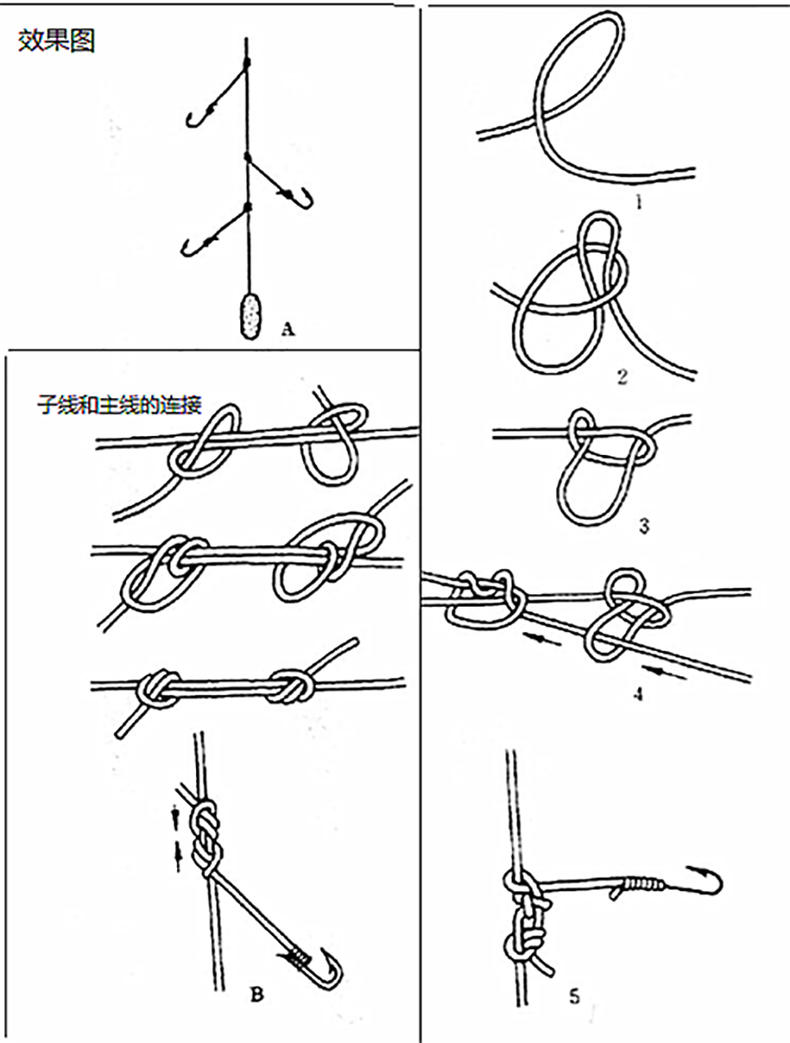 效果图

A

子线和主线的连接

B

1

2

3

4

5